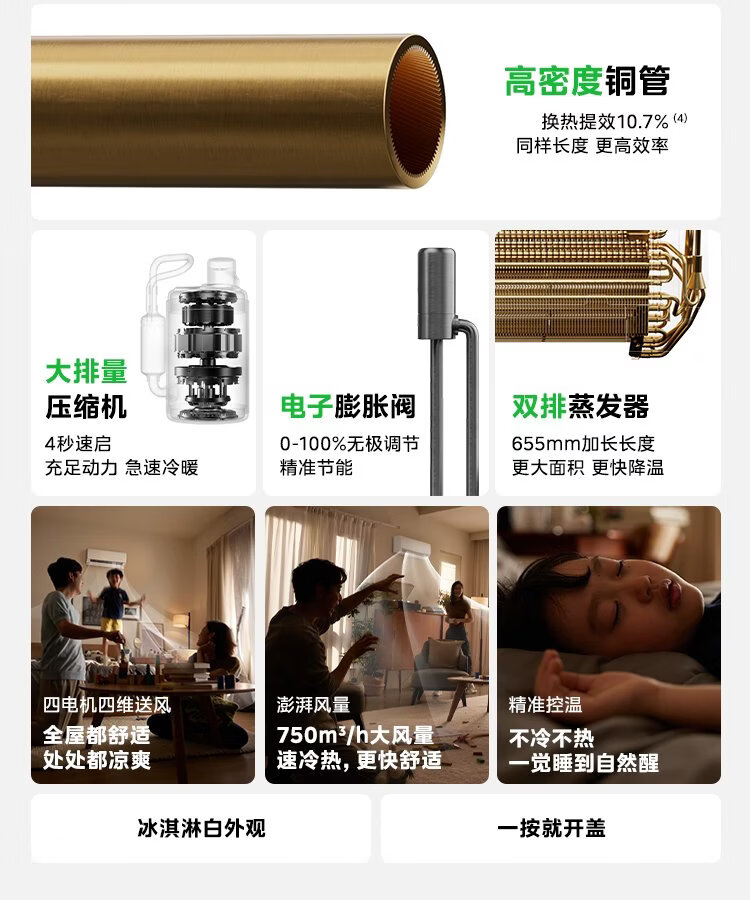 高密度铜管

换热提效10.7% $^{(4)}$
同样长度 更高效率

大排量
压缩机

4秒速启
充足动力 急速冷暖

电子膨胀阀

0-100%无极调节
精准节能

双排蒸发器

655mm加长长度
更大面积 更快降温

四电机四维送风
全屋都舒适
处处都凉爽

澎湃风量
750m³/h大风量
速冷热，更快舒适

精准控温
不冷不热
一觉睡到自然醒

冰淇淋白外观

一按就开盖