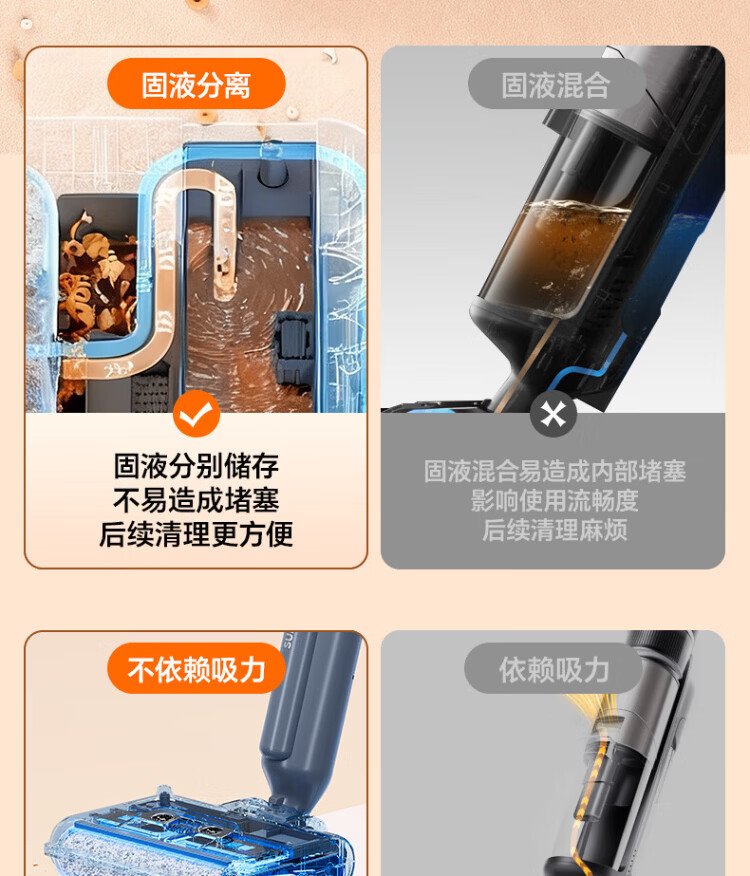 固液分离

固液分别储存
不易造成堵塞
后续清理更方便

固液混合

固液混合易造成内部堵塞
影响使用流畅度
后续清理麻烦

不依赖吸力

依赖吸力