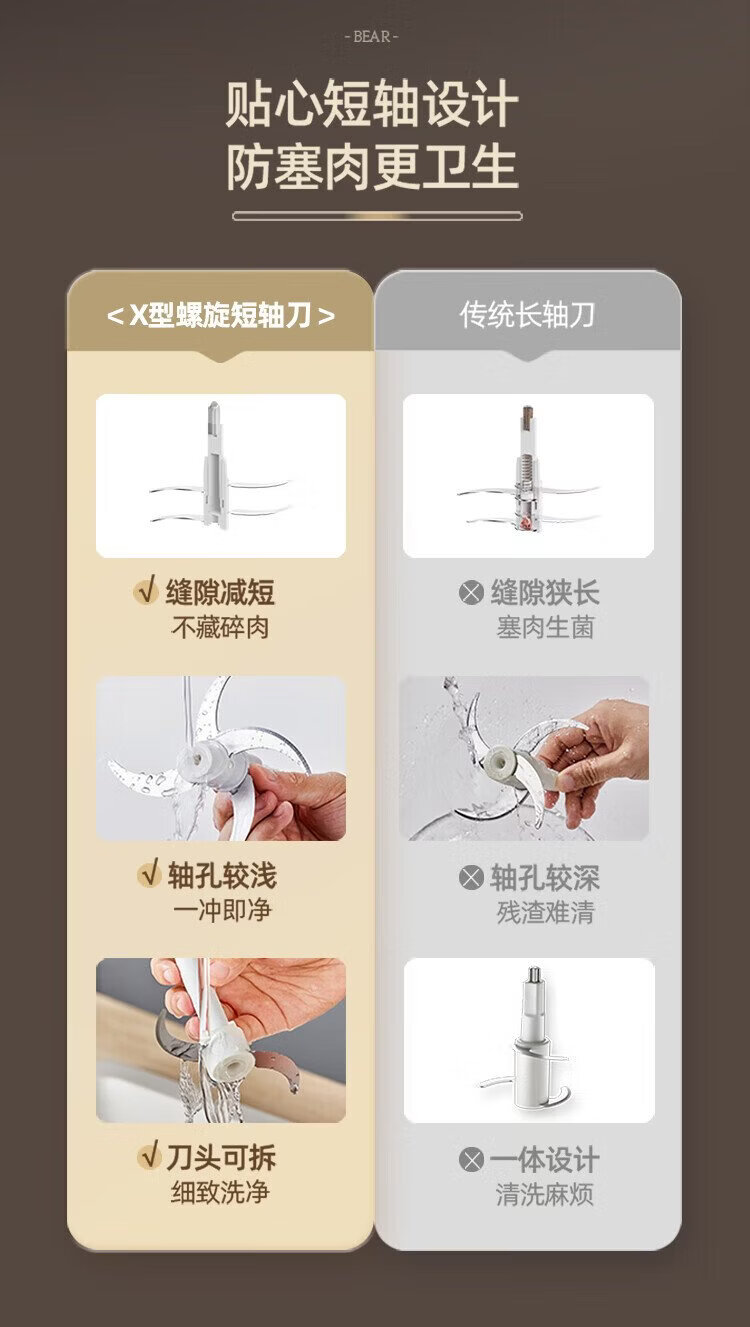 - BEAR -

贴心短轴设计
防塞肉更卫生

< X型螺旋短轴刀 >

√ 缝隙减短
不藏碎肉

√ 轴孔较浅
一冲即净

√ 刀头可拆
细致洗净

传统长轴刀

⊗ 缝隙狭长
塞肉生菌

⊗ 轴孔较深
残渣难清

⊗ 一体设计
清洗麻烦