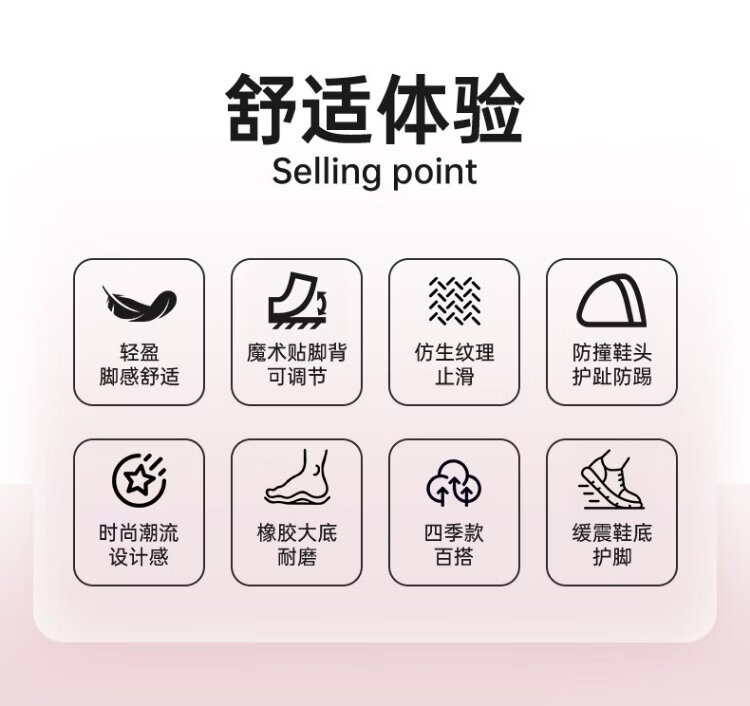 舒适体验
Selling point

轻盈
脚感舒适

魔术贴脚背
可调节

仿生纹理
止滑

防撞鞋头
护趾防踢

时尚潮流
设计感

橡胶大底
耐磨

四季款
百搭

缓震鞋底
护脚