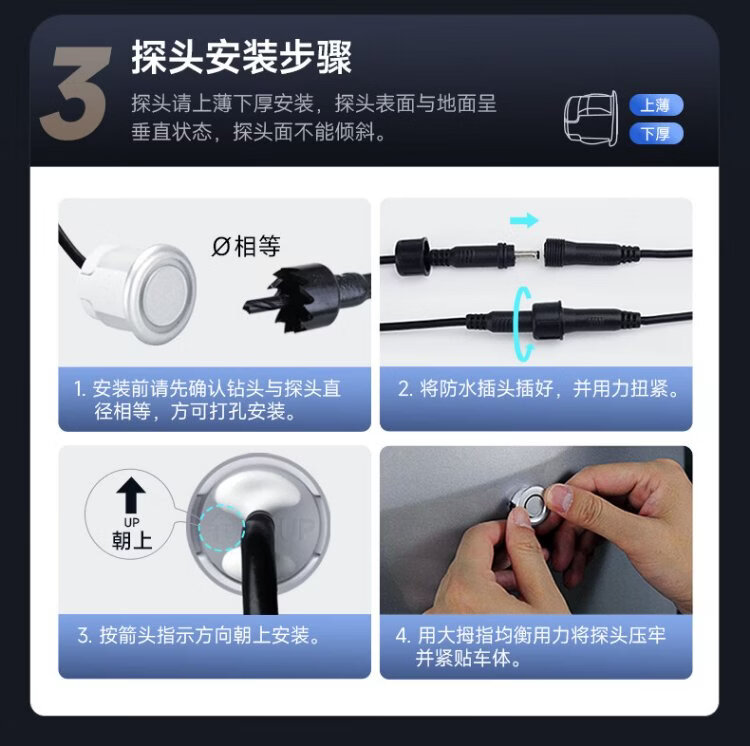 3 探头安装步骤

探头请上薄下厚安装，探头表面与地面呈垂直状态，探头面不能倾斜。

上薄
下厚

Ø相等

1. 安装前请先确认钻头与探头直径相等，方可打孔安装。

2. 将防水插头插好，并用力扭紧。

UP
朝上

UP

3. 按箭头指示方向朝上安装。

4. 用大拇指均衡用力将探头压牢并紧贴车体。