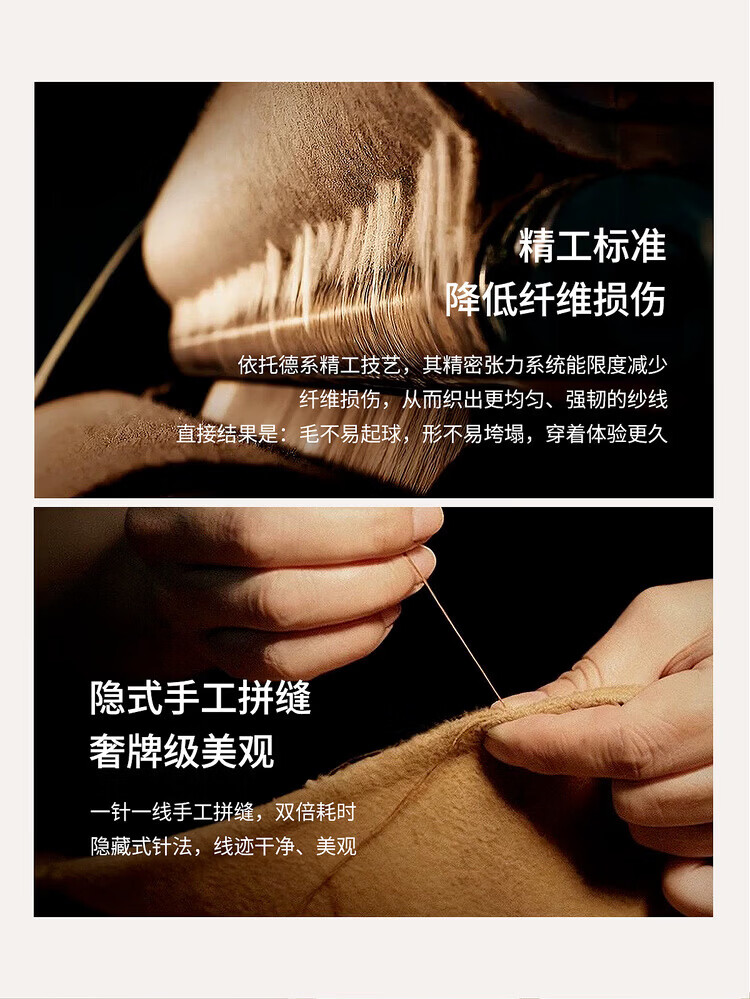 精工标准
降低纤维损伤

依托德系精工技艺，其精密张力系统能限度减少纤维损伤，从而织出更均匀、强韧的纱线
直接结果是：毛不易起球，形不易垮塌，穿着体验更久

隐式手工拼缝
奢牌级美观

一针一线手工拼缝，双倍耗时
隐藏式针法，线迹干净、美观