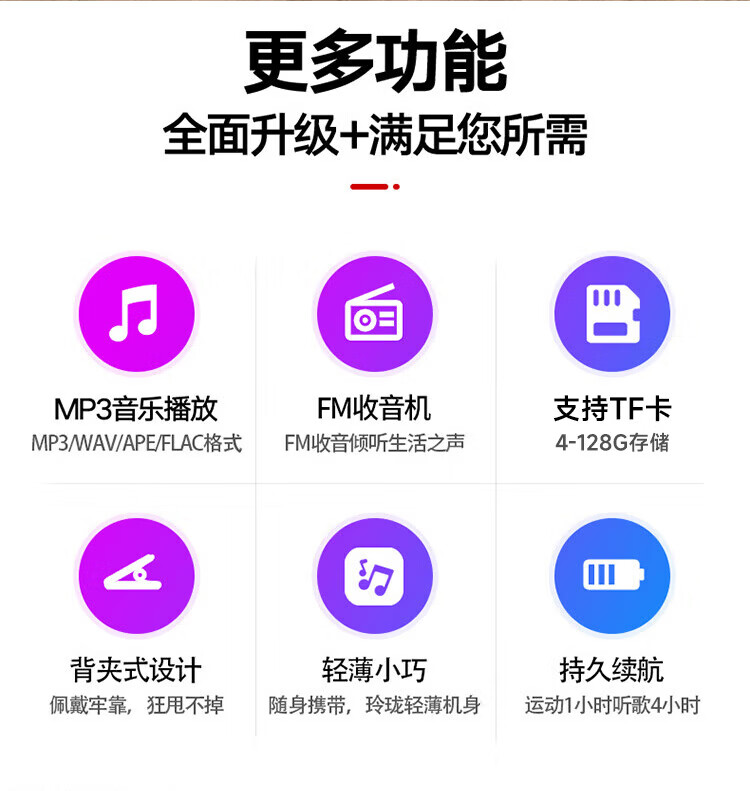 更多功能
全面升级+满足您所需

MP3音乐播放
MP3/WAV/APE/FLAC格式

FM收音机
FM收音倾听生活之声

支持TF卡
4-128G存储

背夹式设计
佩戴牢靠，狂甩不掉

轻薄小巧
随身携带，玲珑轻薄机身

持久续航
运动1小时听歌4小时