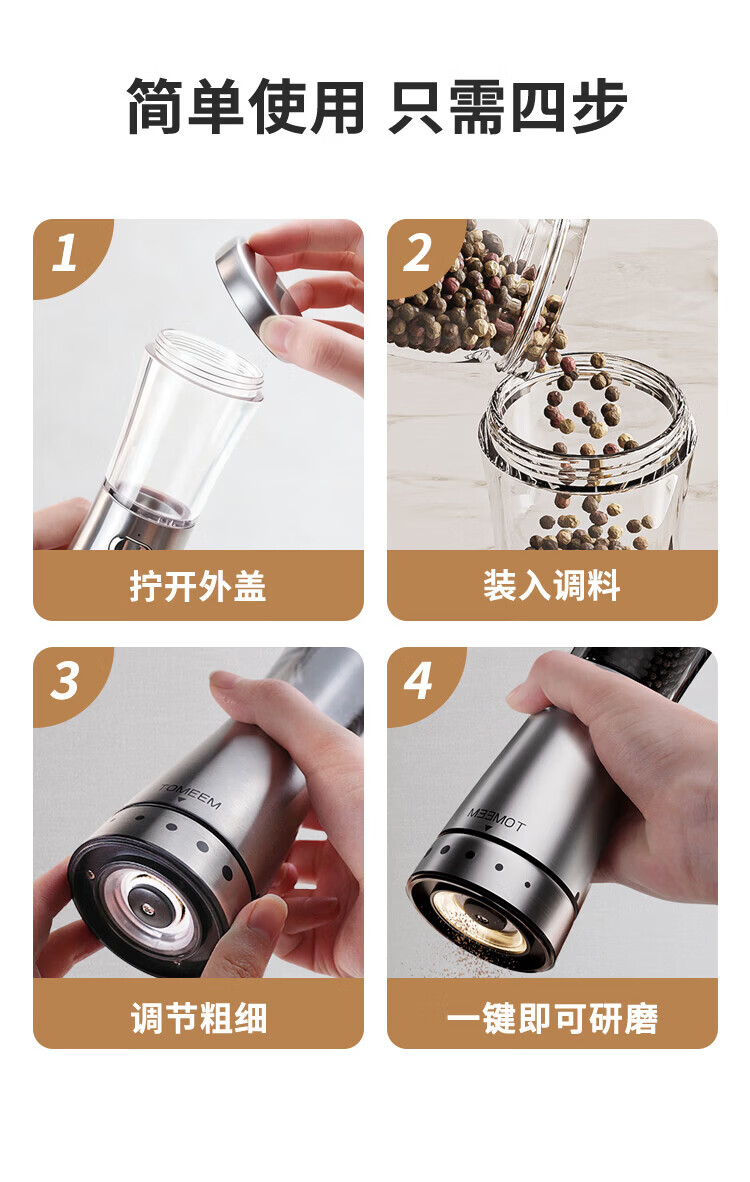 简单使用 只需四步

1

拧开外盖

2

装入调料

3

TOMEEM

调节粗细

4

TOMEEM

一键即可研磨