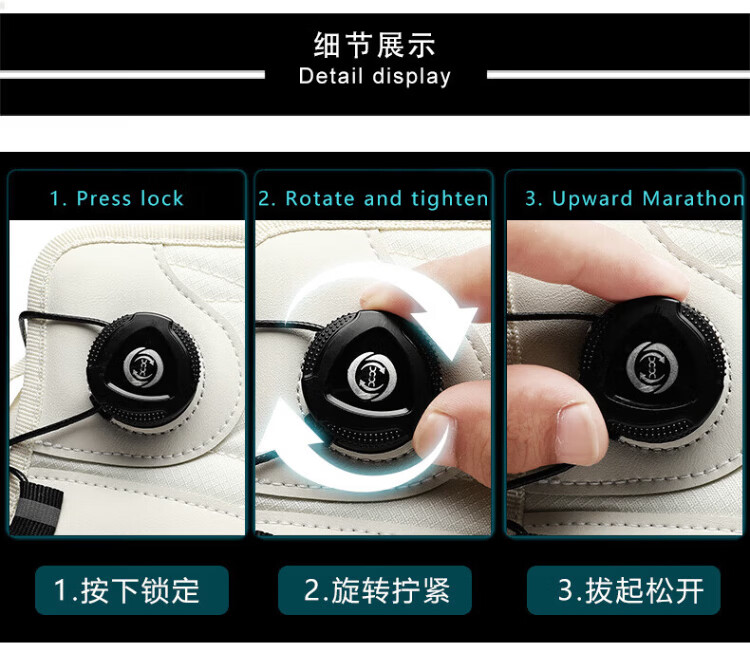 细节展示
Detail display

1. Press lock

2. Rotate and tighten

3. Upward Marathon

1.按下锁定

2.旋转拧紧

3.拔起松开