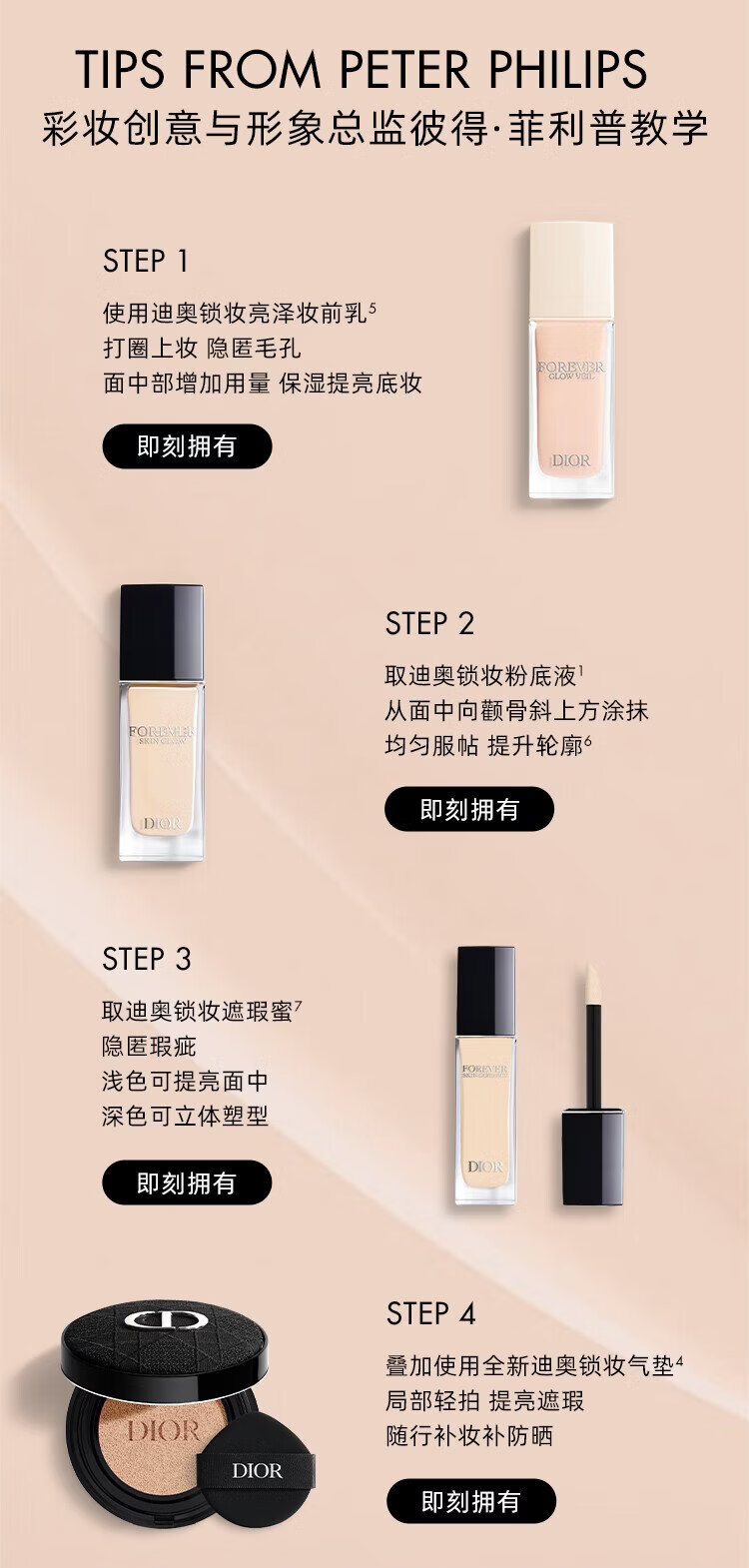 TIPS FROM PETER PHILIPS
彩妆创意与形象总监彼得·菲利普教学

STEP 1
使用迪奥锁妆亮泽妆前乳$^5$
打圈上妆 隐匿毛孔
面中部增加用量 保湿提亮底妆

即刻拥有

FOREVER
GLOW VEIL
DIOR

FOREVER
SKIN GLOW
DIOR

STEP 2
取迪奥锁妆粉底液$^1$
从面中向颧骨斜上方涂抹
均匀服帖 提升轮廓$^6$

即刻拥有

STEP 3
取迪奥锁妆遮瑕蜜$^7$
隐匿瑕疵
浅色可提亮面中
深色可立体塑型

即刻拥有

FOREVER
SKIN CORRECT
DIOR

CD
DIOR
DIOR

STEP 4
叠加使用全新迪奥锁妆气垫$^4$
局部轻拍 提亮遮瑕
随行补妆补防晒

即刻拥有