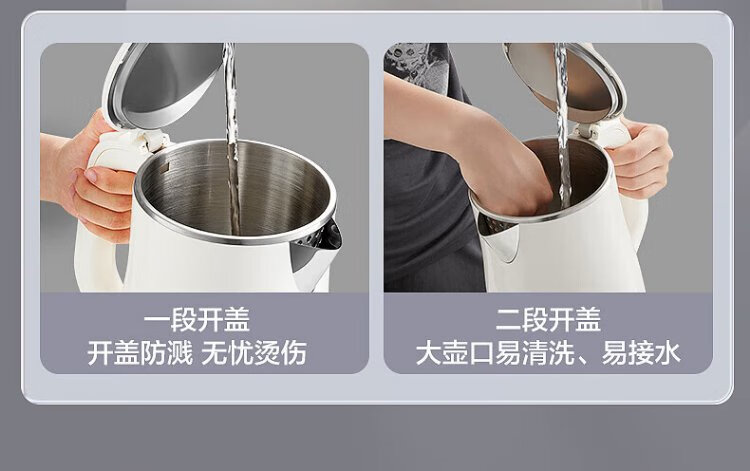 一段开盖
开盖防溅 无忧烫伤

二段开盖
大壶口易清洗、易接水