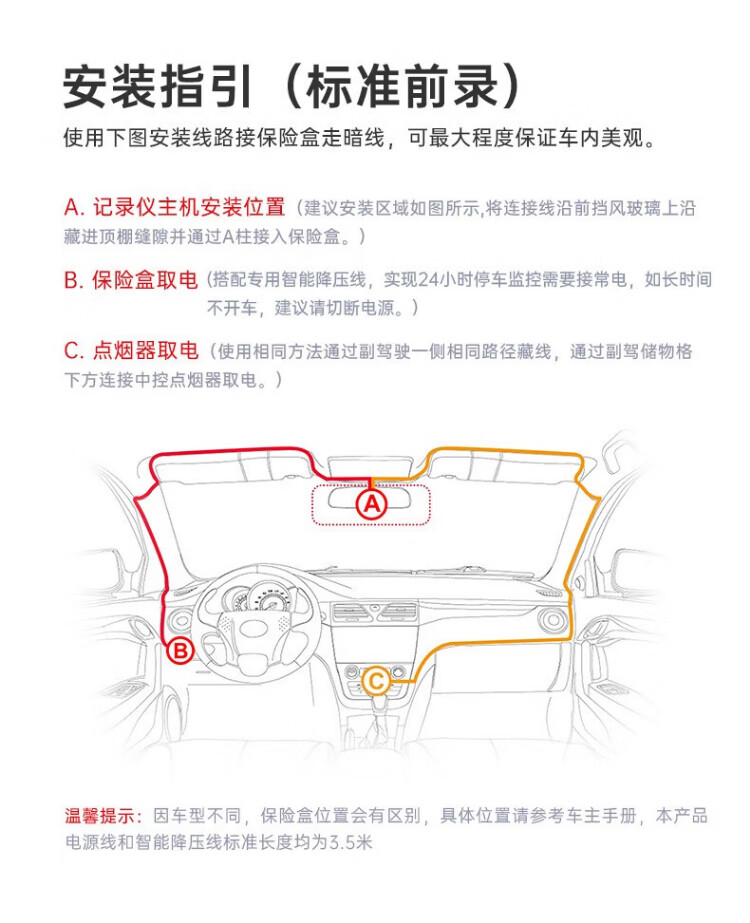 安装指引（标准前录）

使用下图安装线路接保险盒走暗线，可最大程度保证车内美观。

A. 记录仪主机安装位置（建议安装区域如图所示,将连接线沿前挡风玻璃上沿藏进顶棚缝隙并通过A柱接入保险盒。）

B. 保险盒取电（搭配专用智能降压线，实现24小时停车监控需要接常电，如长时间不开车，建议请切断电源。）

C. 点烟器取电（使用相同方法通过副驾驶一侧相同路径藏线，通过副驾储物格下方连接中控点烟器取电。）

A

B

C

温馨提示：因车型不同，保险盒位置会有区别，具体位置请参考车主手册，本产品电源线和智能降压线标准长度均为3.5米