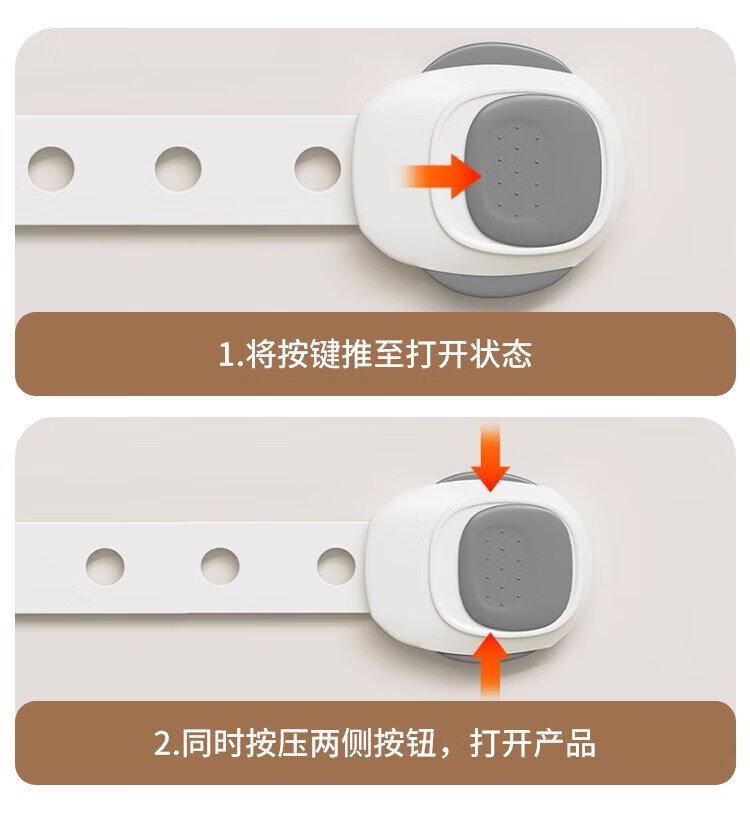 1.将按键推至打开状态

2.同时按压两侧按钮，打开产品