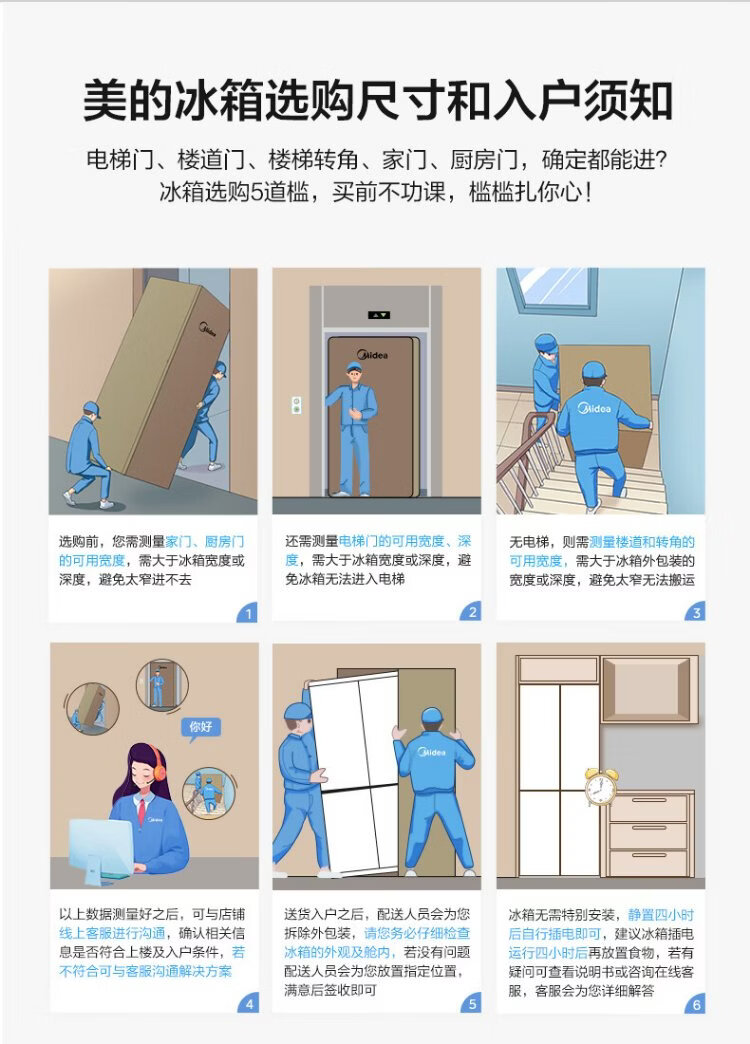 美的冰箱选购尺寸和入户须知

电梯门、楼道门、楼梯转角、家门、厨房门，确定都能进？
冰箱选购5道槛，买前不功课，槛槛扎你心！

Midea

选购前，您需测量家门、厨房门的可用宽度，需大于冰箱宽度或深度，避免太窄进不去

1

Midea

还需测量电梯门的可用宽度、深度，需大于冰箱宽度或深度，避免冰箱无法进入电梯

2

Midea

无电梯，则需测量楼道和转角的可用宽度，需大于冰箱外包装的宽度或深度，避免太窄无法搬运

3

你好

Midea

以上数据测量好之后，可与店铺线上客服进行沟通，确认相关信息是否符合上楼及入户条件，若不符合可与客服沟通解决方案

4

Midea

送货入户之后，配送人员会为您拆除外包装，请您务必仔细检查冰箱的外观及舱内，若没有问题配送人员会为您放置指定位置，满意后签收即可

5

冰箱无需特别安装，静置四小时后自行插电即可，建议冰箱插电运行四小时后再放置食物，若有疑问可查看说明书或咨询在线客服，客服会为您详细解答

6