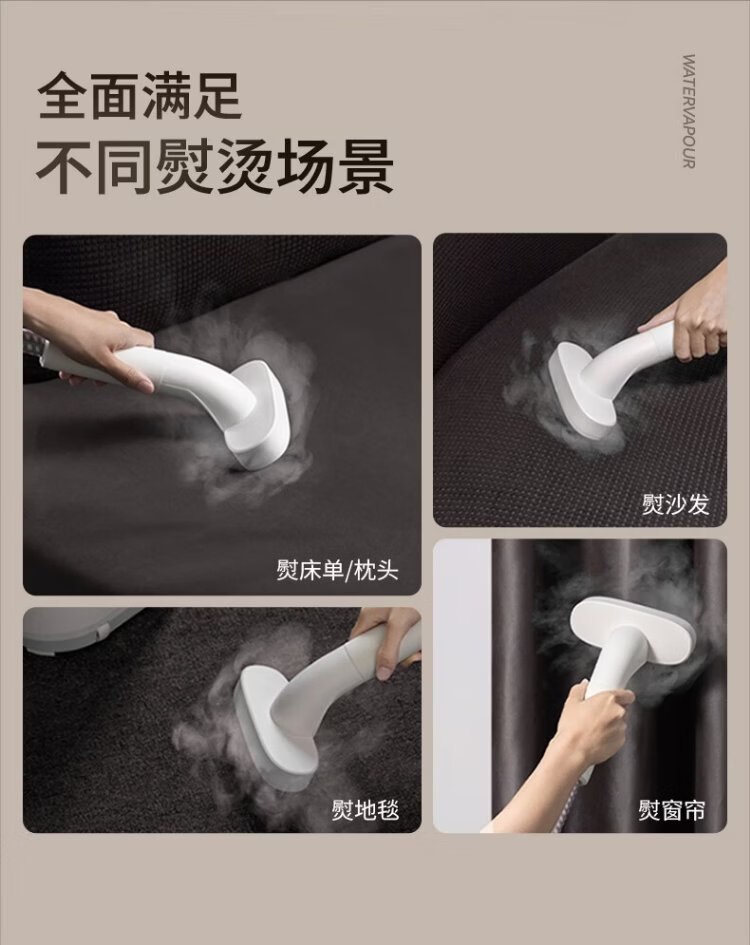 全面满足
不同熨烫场景

WATERVAPOUR

熨床单/枕头

熨沙发

熨地毯

熨窗帘