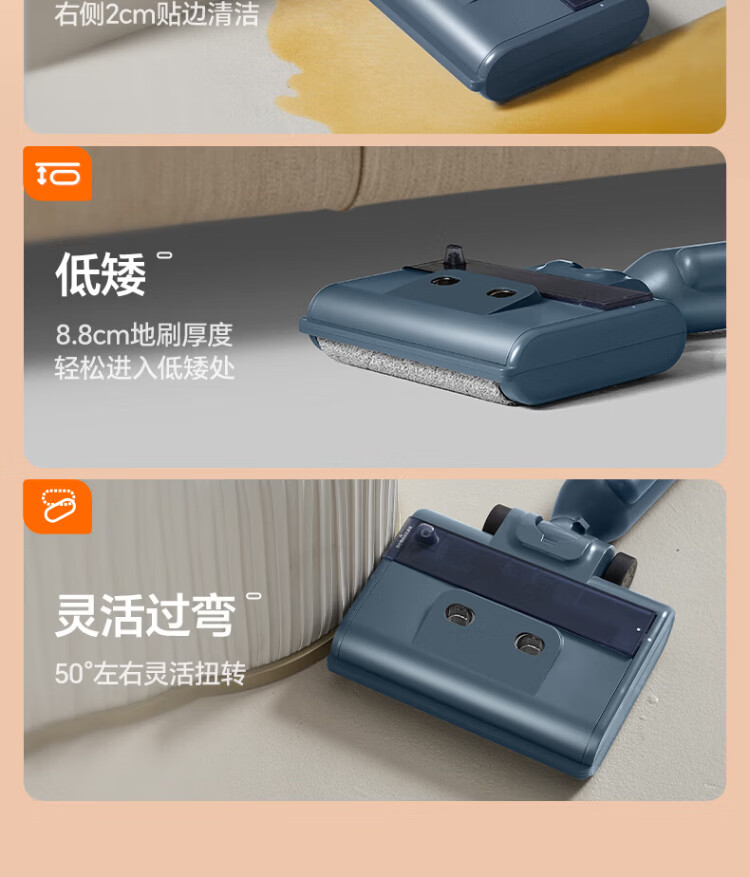 右侧2cm贴边清洁

低矮

8.8cm地刷厚度
轻松进入低矮处

灵活过弯

50°左右灵活扭转