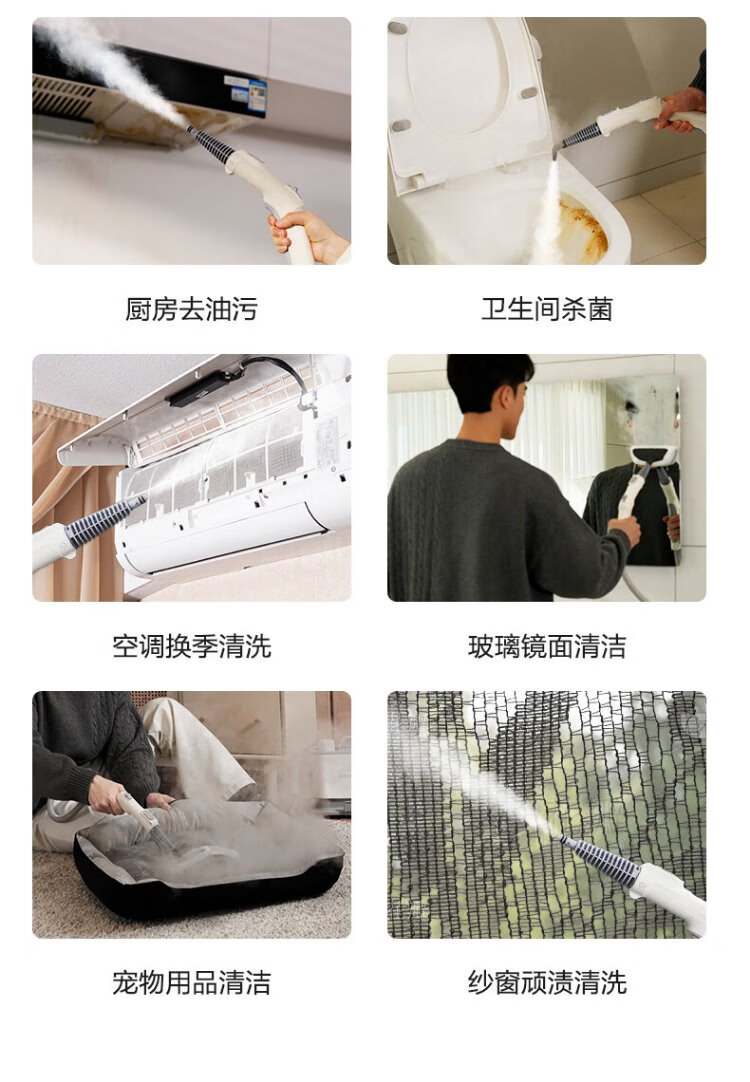 厨房去油污

卫生间杀菌

空调换季清洗

玻璃镜面清洁

宠物用品清洁

纱窗顽渍清洗