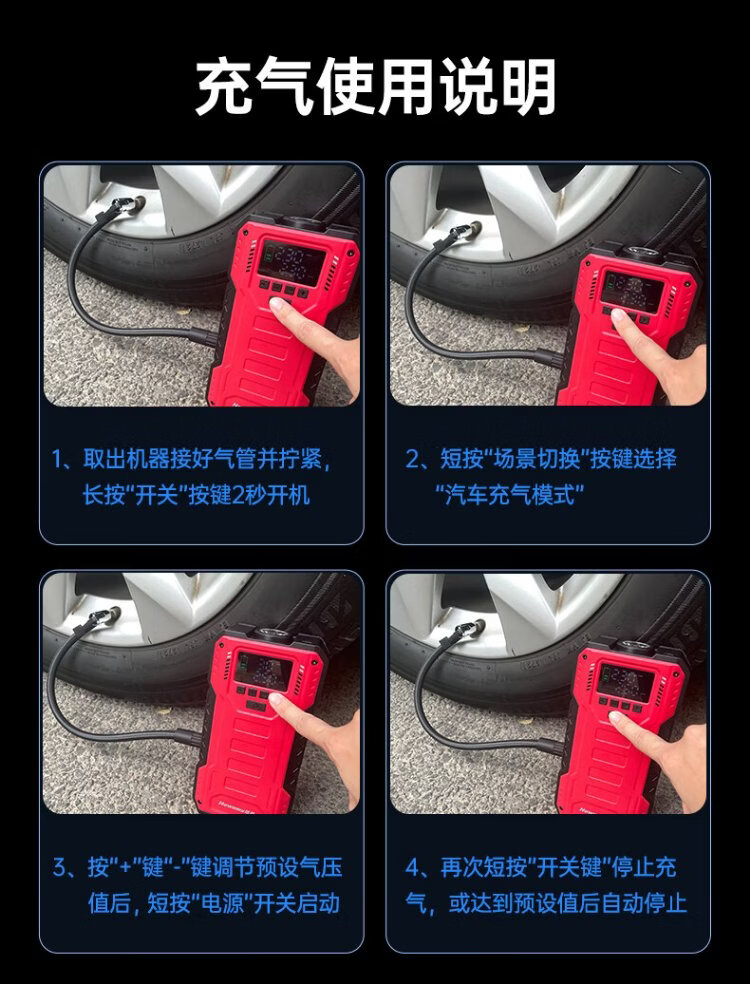 充气使用说明

1、取出机器接好气管并拧紧，长按"开关"按键2秒开机

2、短按"场景切换"按键选择"汽车充气模式"

3、按"+"键"-"键调节预设气压值后，短按"电源"开关启动

4、再次短按"开关键"停止充气，或达到预设值后自动停止