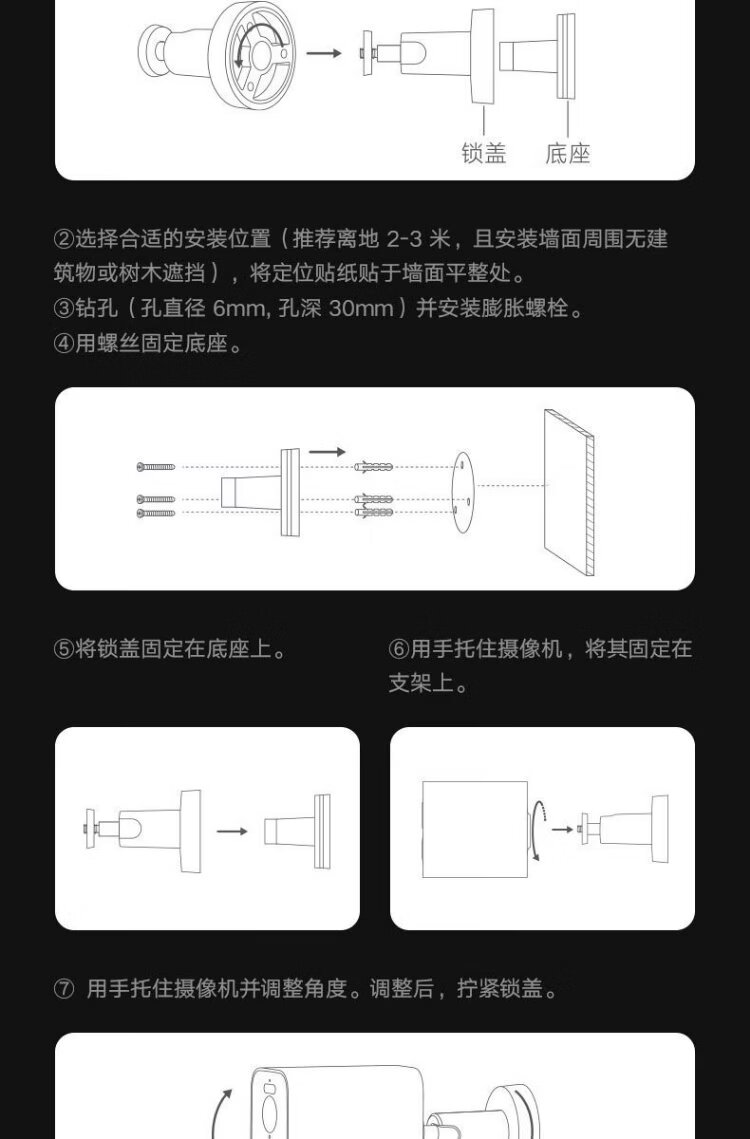 锁盖 底座

②选择合适的安装位置（推荐离地 2-3 米，且安装墙面周围无建筑物或树木遮挡），将定位贴纸贴于墙面平整处。
③钻孔（孔直径 6mm, 孔深 30mm）并安装膨胀螺栓。
④用螺丝固定底座。

⑤将锁盖固定在底座上。

⑥用手托住摄像机，将其固定在支架上。

⑦ 用手托住摄像机并调整角度。调整后，拧紧锁盖。