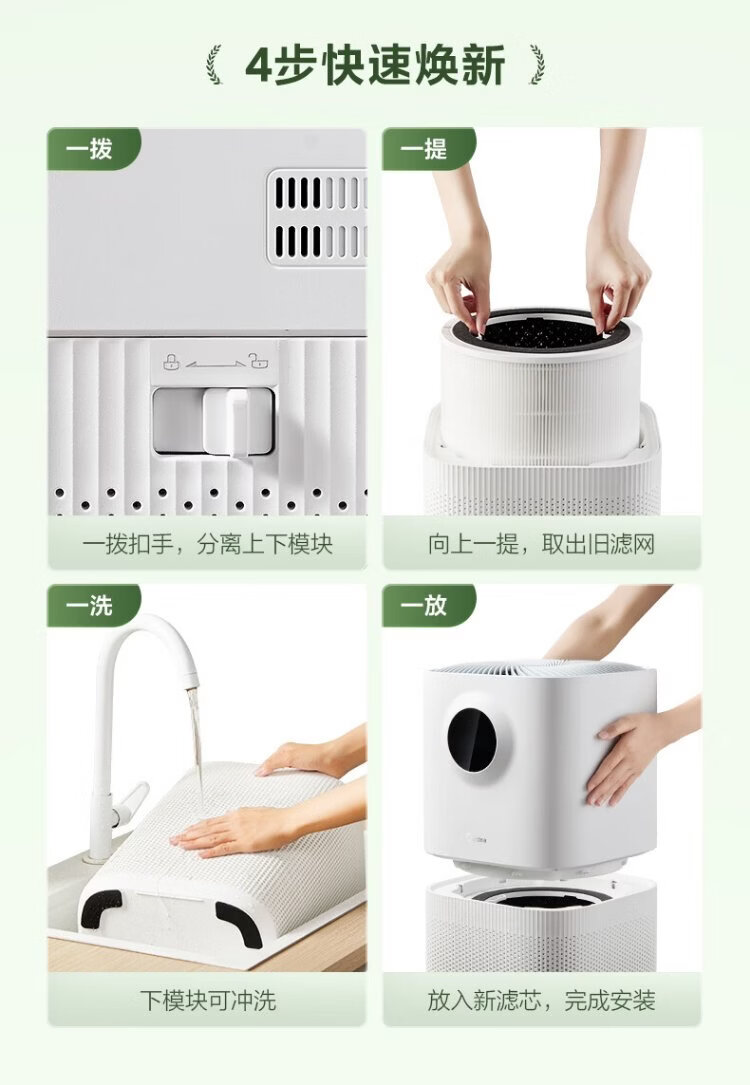 4步快速焕新

一拨

一拨扣手，分离上下模块

一提

向上一提，取出旧滤网

一洗

下模块可冲洗

一放

放入新滤芯，完成安装