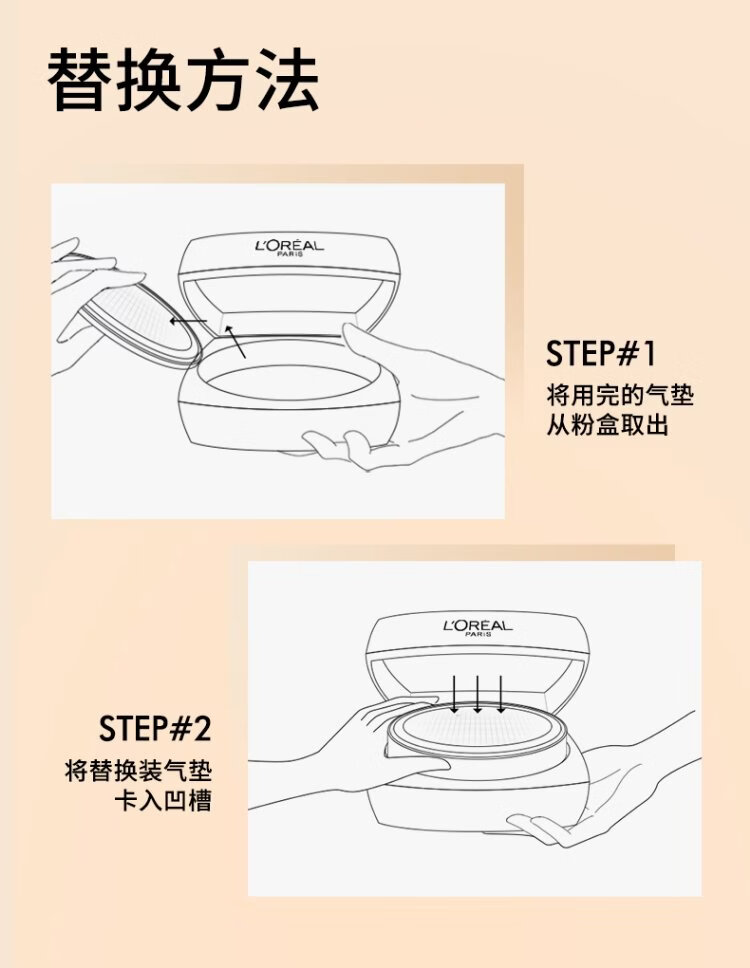 替换方法

L'ORÉAL PARIS

STEP#1
将用完的气垫
从粉盒取出

L'ORÉAL PARIS

STEP#2
将替换装气垫
卡入凹槽