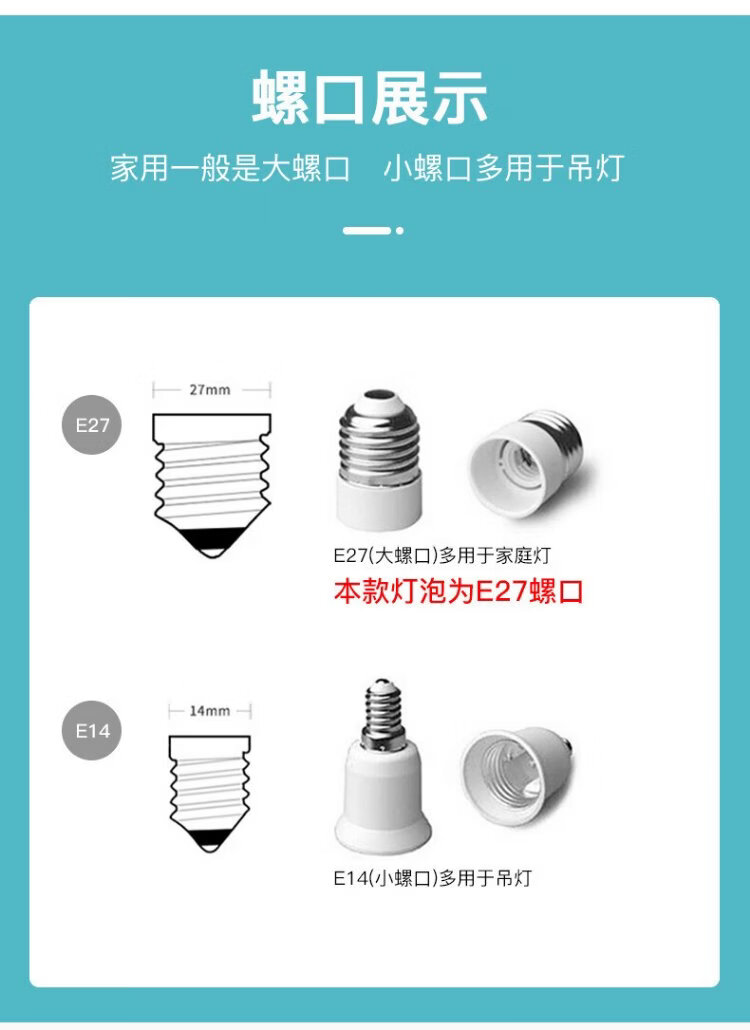 螺口展示

家用一般是大螺口　小螺口多用于吊灯

E27

27mm

E27(大螺口)多用于家庭灯

本款灯泡为E27螺口

E14

14mm

E14(小螺口)多用于吊灯