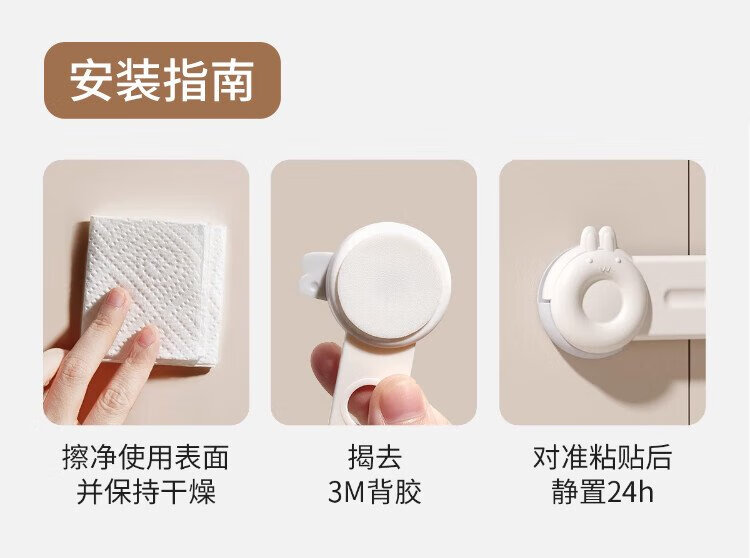 安装指南

擦净使用表面
并保持干燥

揭去
3M背胶

对准粘贴后
静置24h