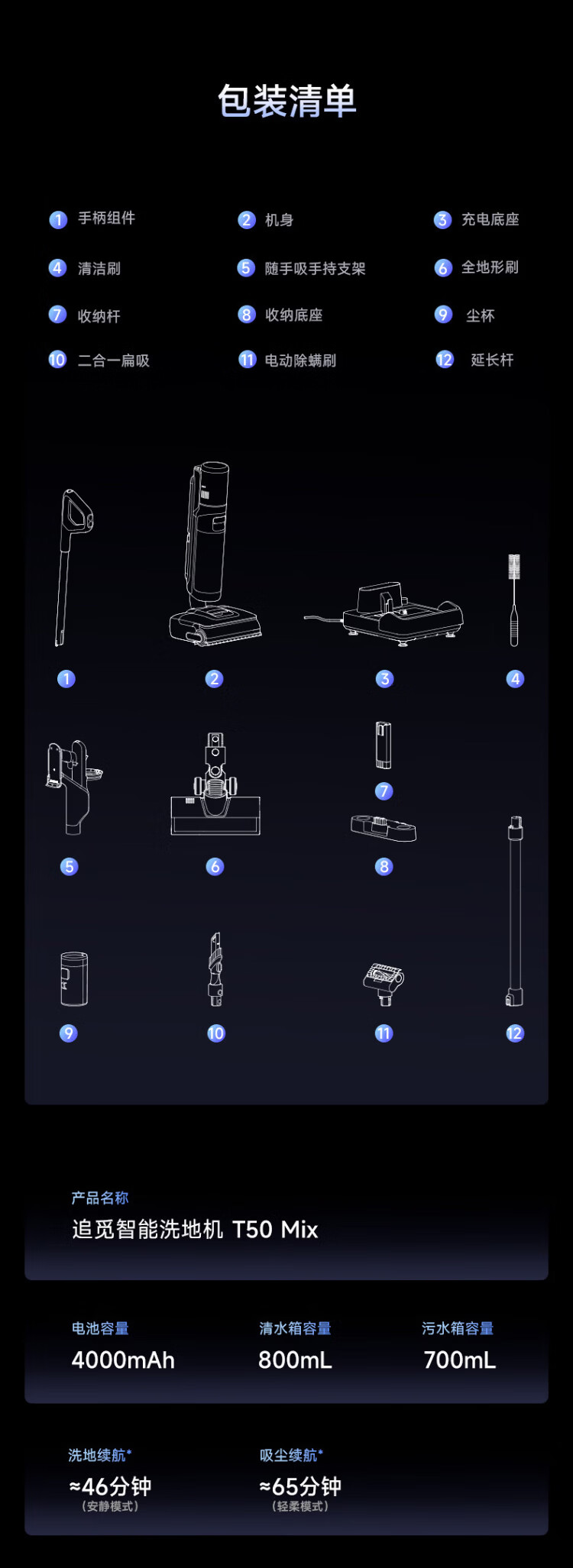 包装清单

1 手柄组件
2 机身
3 充电底座
4 清洁刷
5 随手吸手持支架
6 全地形刷
7 收纳杆
8 收纳底座
9 尘杯
10 二合一扁吸
11 电动除螨刷
12 延长杆

1
2
3
4
5
6
7
8
9
10
11
12

产品名称
追觅智能洗地机 T50 Mix

电池容量
4000mAh

清水箱容量
800mL

污水箱容量
700mL

洗地续航*
≈46分钟
（安静模式）

吸尘续航*
≈65分钟
（轻柔模式）