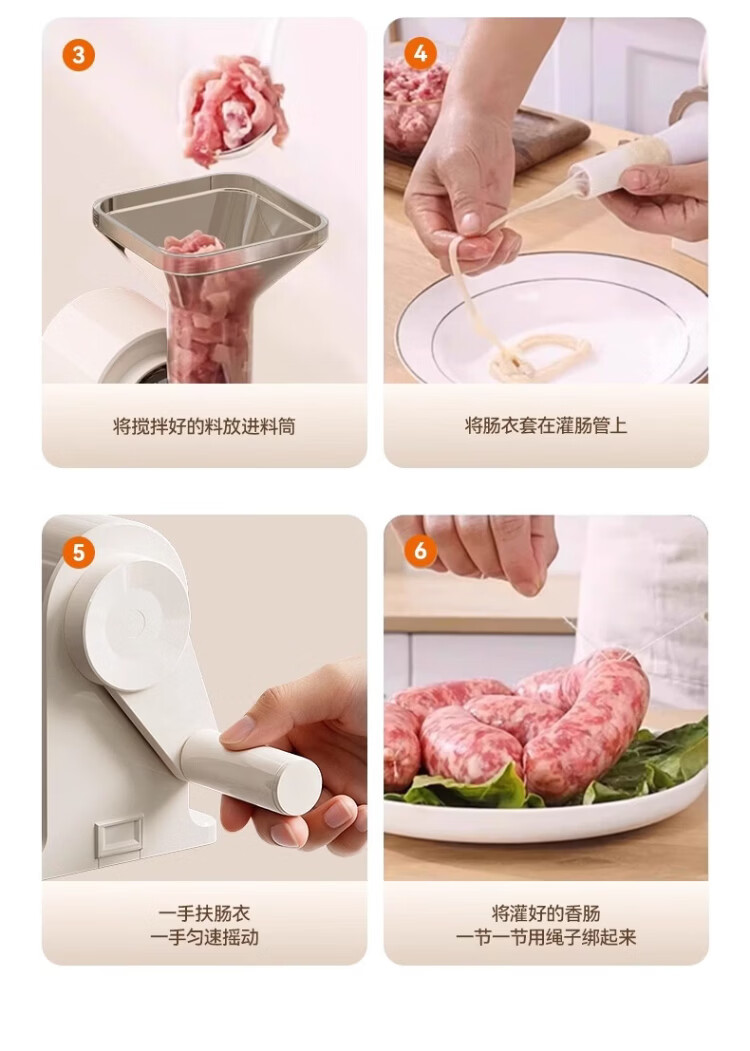 3

将搅拌好的料放进料筒

4

将肠衣套在灌肠管上

5

一手扶肠衣
一手匀速摇动

6

将灌好的香肠
一节一节用绳子绑起来