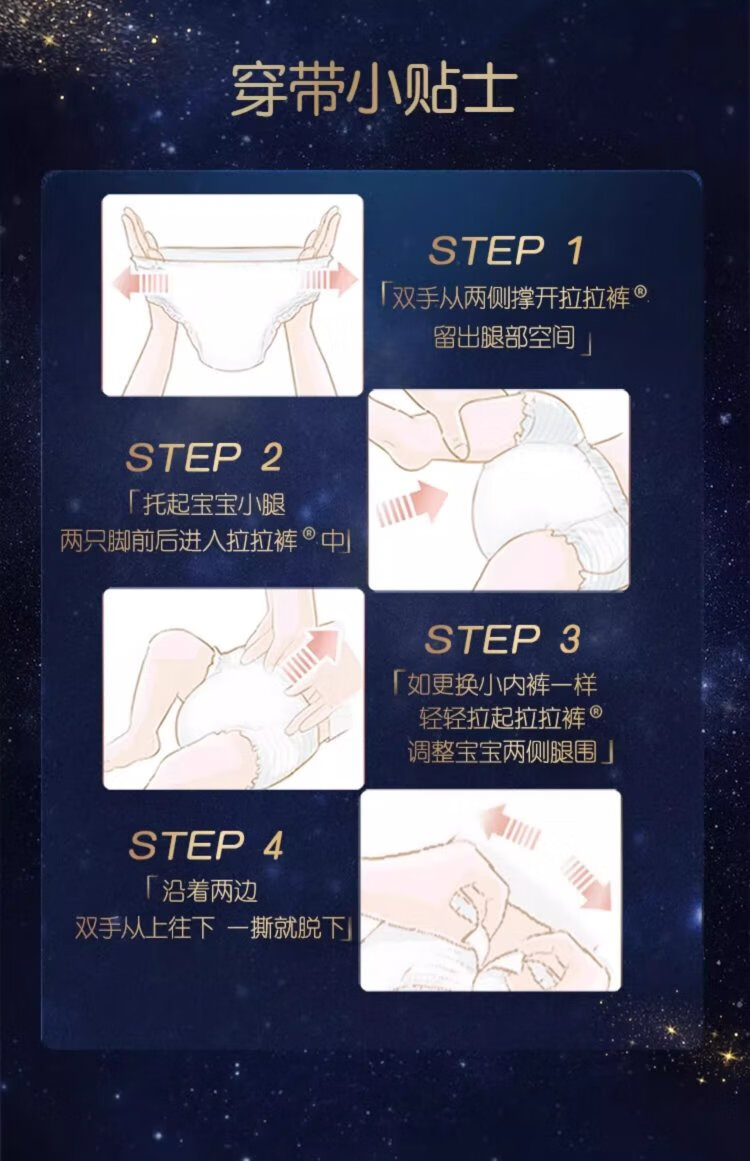 穿带小贴士

STEP 1
「双手从两侧撑开拉拉裤®
留出腿部空间」

STEP 2
「托起宝宝小腿
两只脚前后进入拉拉裤®中」

STEP 3
「如更换小内裤一样
轻轻拉起拉拉裤®
调整宝宝两侧腿围」

STEP 4
「沿着两边
双手从上往下 一撕就脱下」