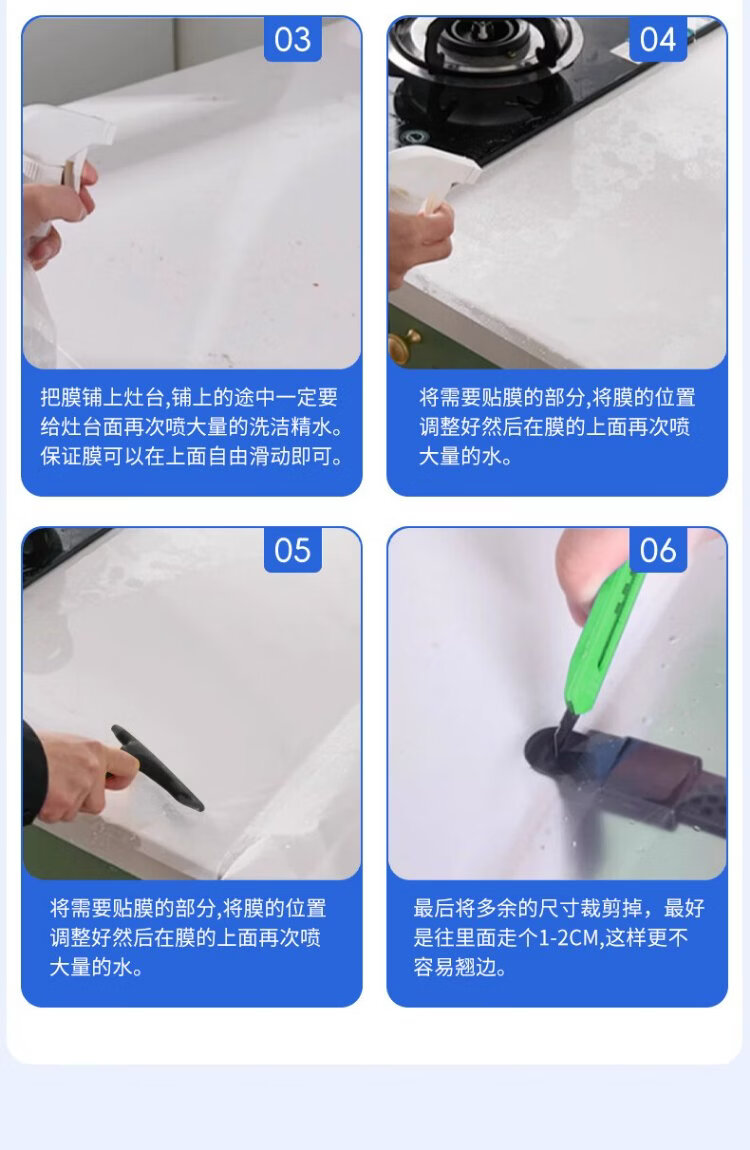 03

把膜铺上灶台,铺上的途中一定要给灶台面再次喷大量的洗洁精水。保证膜可以在上面自由滑动即可。

04

将需要贴膜的部分,将膜的位置调整好然后在膜的上面再次喷大量的水。

05

将需要贴膜的部分,将膜的位置调整好然后在膜的上面再次喷大量的水。

06

最后将多余的尺寸裁剪掉，最好是往里面走个1-2CM,这样更不容易翘边。