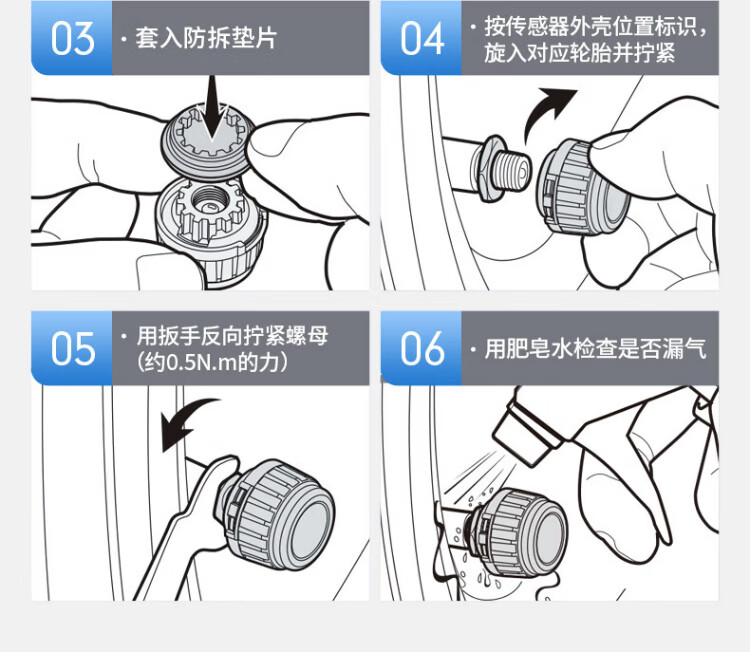 03

· 套入防拆垫片

04

· 按传感器外壳位置标识，旋入对应轮胎并拧紧

05

· 用扳手反向拧紧螺母（约0.5N.m的力）

06

· 用肥皂水检查是否漏气