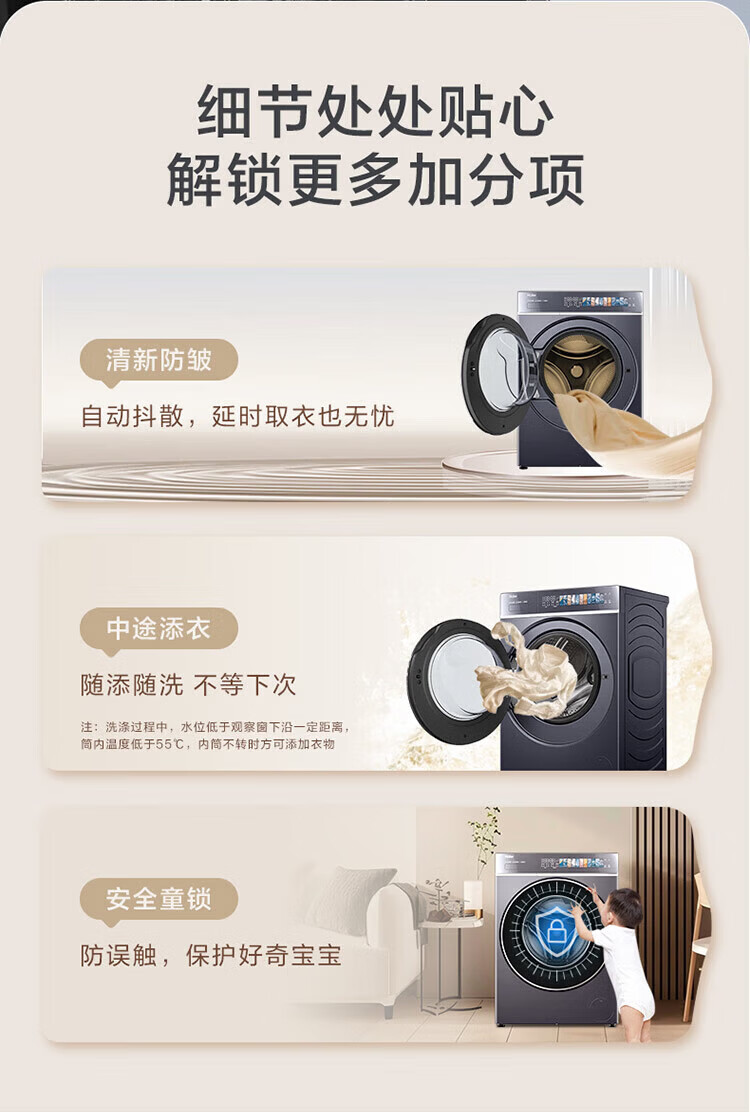 细节处处贴心
解锁更多加分项

清新防皱

自动抖散，延时取衣也无忧

中途添衣

随添随洗 不等下次

注：洗涤过程中，水位低于观察窗下沿一定距离，筒内温度低于55℃，内筒不转时方可添加衣物

安全童锁

防误触，保护好奇宝宝