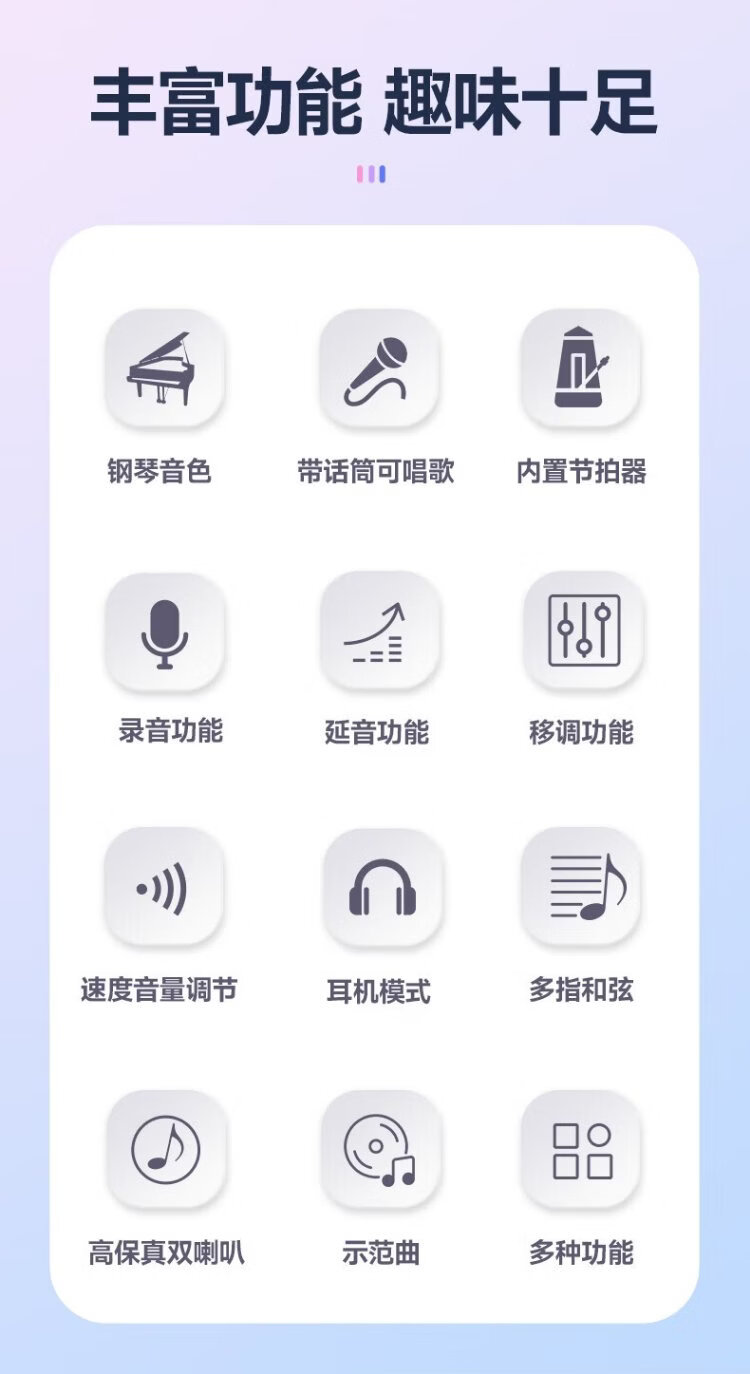 丰富功能 趣味十足

钢琴音色

带话筒可唱歌

内置节拍器

录音功能

延音功能

移调功能

速度音量调节

耳机模式

多指和弦

高保真双喇叭

示范曲

多种功能