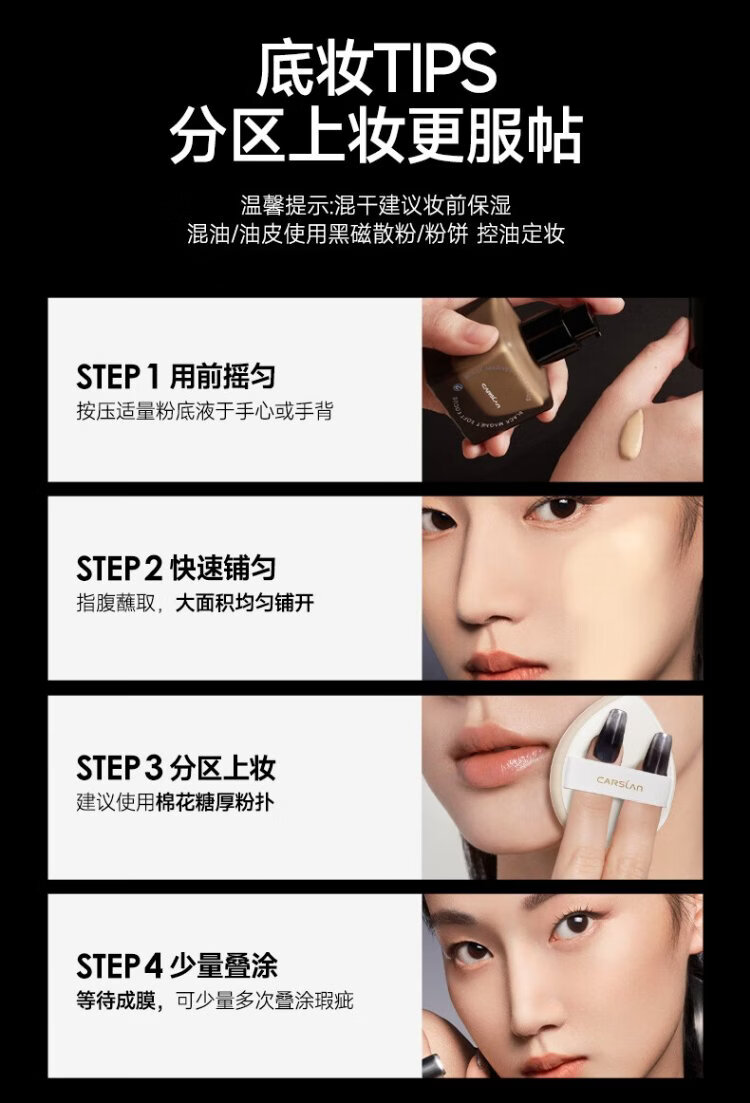 底妆TIPS
分区上妆更服帖

温馨提示:混干建议妆前保湿
混油/油皮使用黑磁散粉/粉饼 控油定妆

STEP 1 用前摇匀
按压适量粉底液于手心或手背

CARSLAN
BLACK MAGNET SOFT FOCUS

STEP 2 快速铺匀
指腹蘸取，大面积均匀铺开

STEP 3 分区上妆
建议使用棉花糖厚粉扑

CARSLAN

STEP 4 少量叠涂
等待成膜，可少量多次叠涂瑕疵