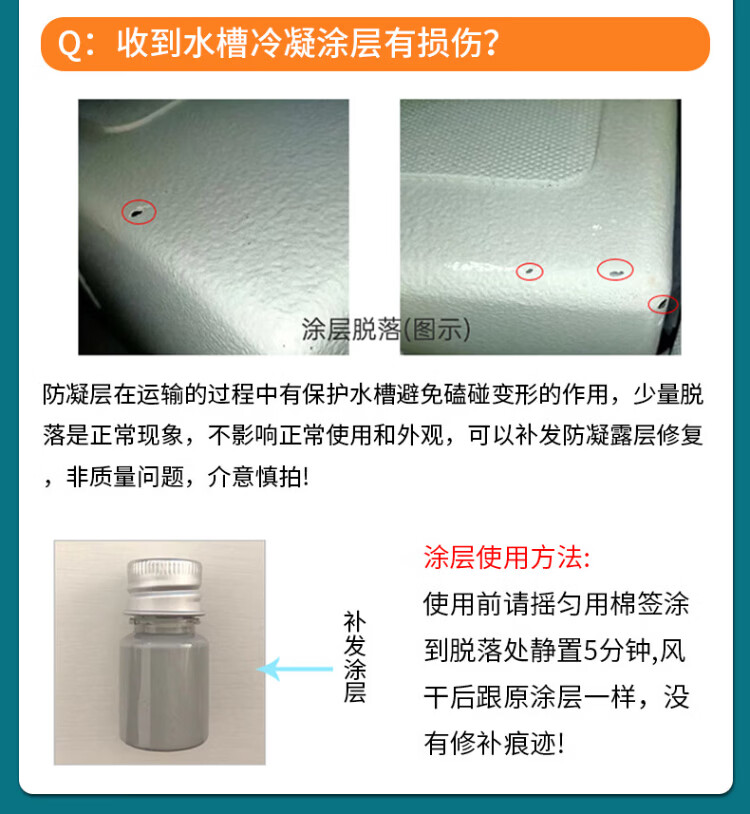 Q：收到水槽冷凝涂层有损伤?

涂层脱落(图示)

防凝层在运输的过程中有保护水槽避免磕碰变形的作用，少量脱落是正常现象，不影响正常使用和外观，可以补发防凝露层修复，非质量问题，介意慎拍!

补发涂层

涂层使用方法:
使用前请摇匀用棉签涂到脱落处静置5分钟,风干后跟原涂层一样，没有修补痕迹!