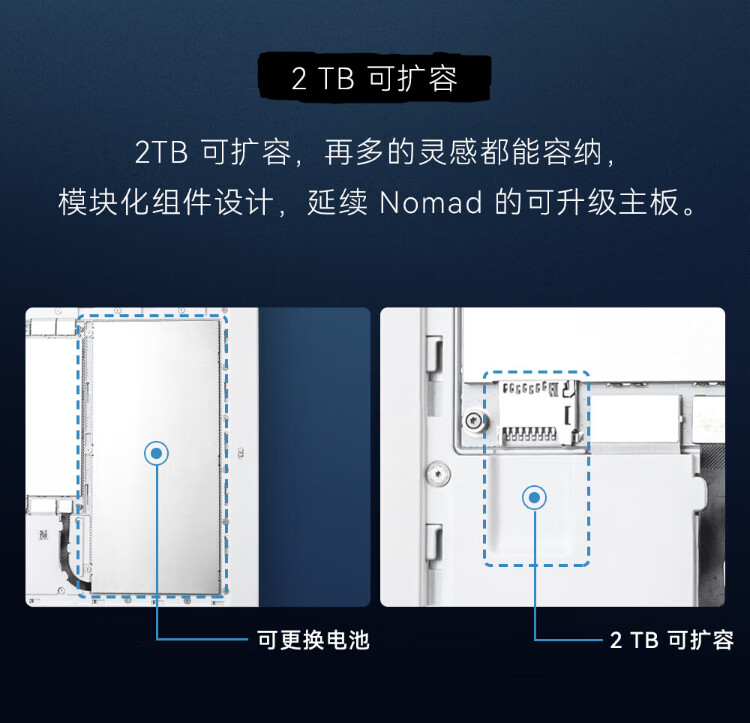 2 TB 可扩容

2TB 可扩容，再多的灵感都能容纳，
模块化组件设计，延续 Nomad 的可升级主板。

可更换电池

2 TB 可扩容