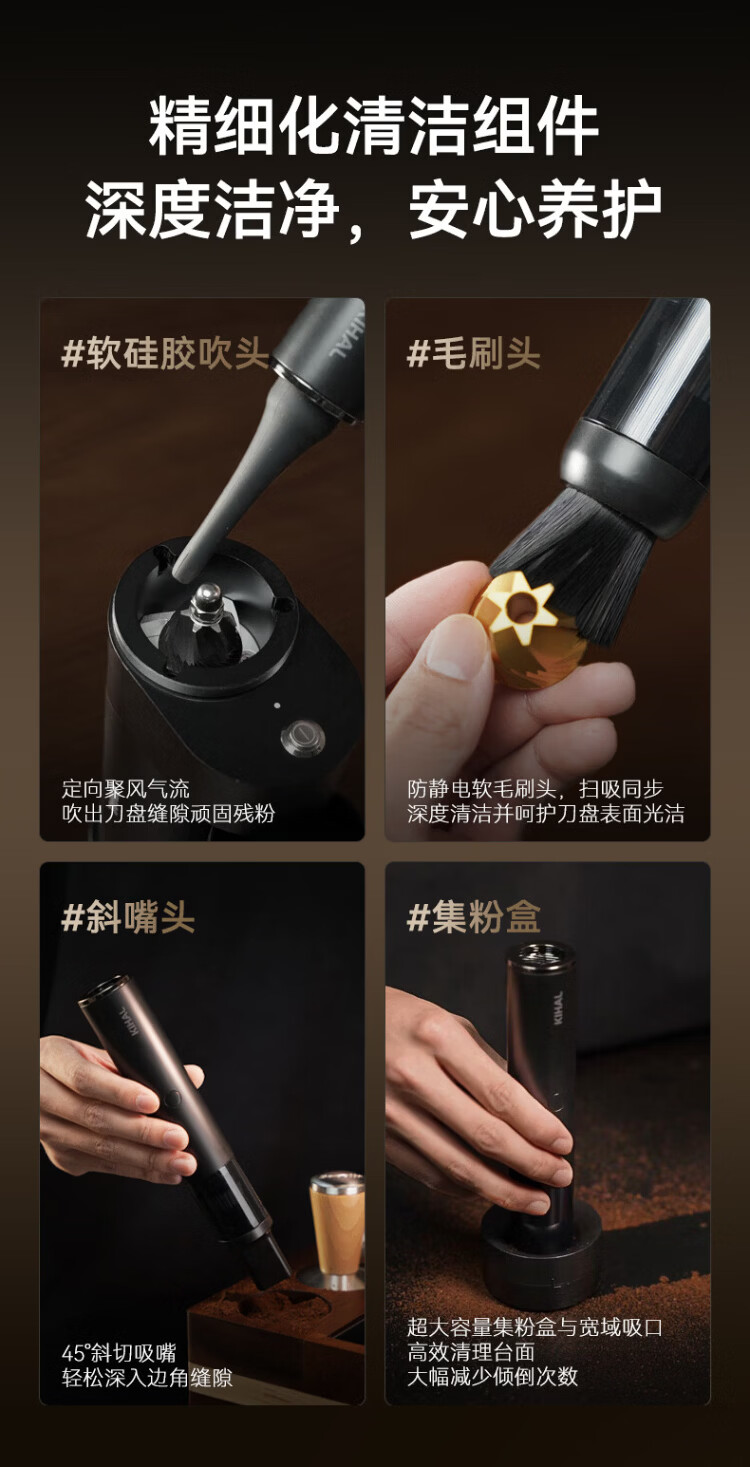 精细化清洁组件
深度洁净，安心养护

#软硅胶吹头

KIHAL

定向聚风气流
吹出刀盘缝隙顽固残粉

#毛刷头

防静电软毛刷头，扫吸同步
深度清洁并呵护刀盘表面光洁

#斜嘴头

KIHAL

45°斜切吸嘴
轻松深入边角缝隙

#集粉盒

KIHAL

超大容量集粉盒与宽域吸口
高效清理台面
大幅减少倾倒次数