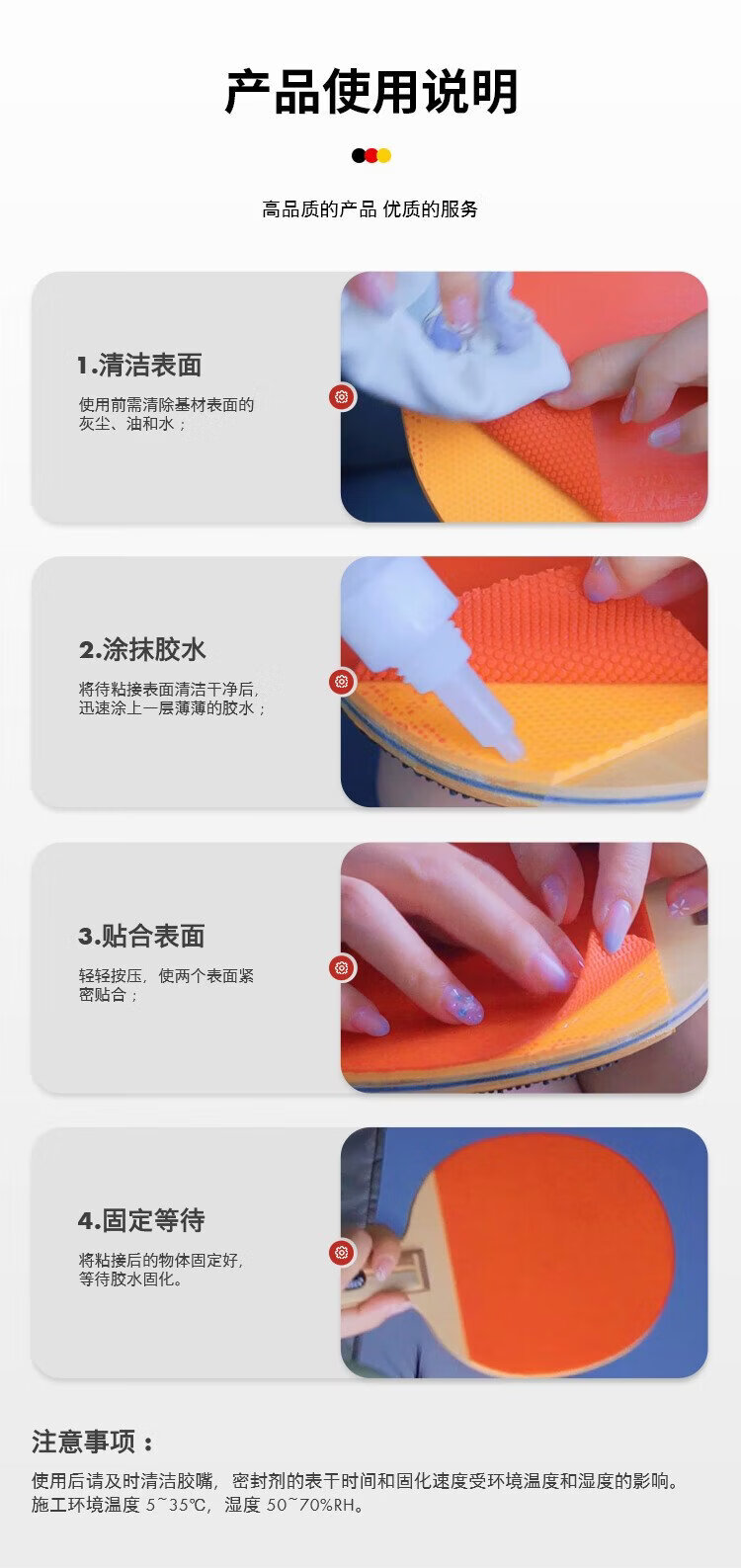 产品使用说明

高品质的产品 优质的服务

1.清洁表面

使用前需清除基材表面的灰尘、油和水；

2.涂抹胶水

将待粘接表面清洁干净后，迅速涂上一层薄薄的胶水；

3.贴合表面

轻轻按压，使两个表面紧密贴合；

4.固定等待

将粘接后的物体固定好，等待胶水固化。

注意事项：

使用后请及时清洁胶嘴，密封剂的表干时间和固化速度受环境温度和湿度的影响。施工环境温度 5~35℃，湿度 50~70%RH。