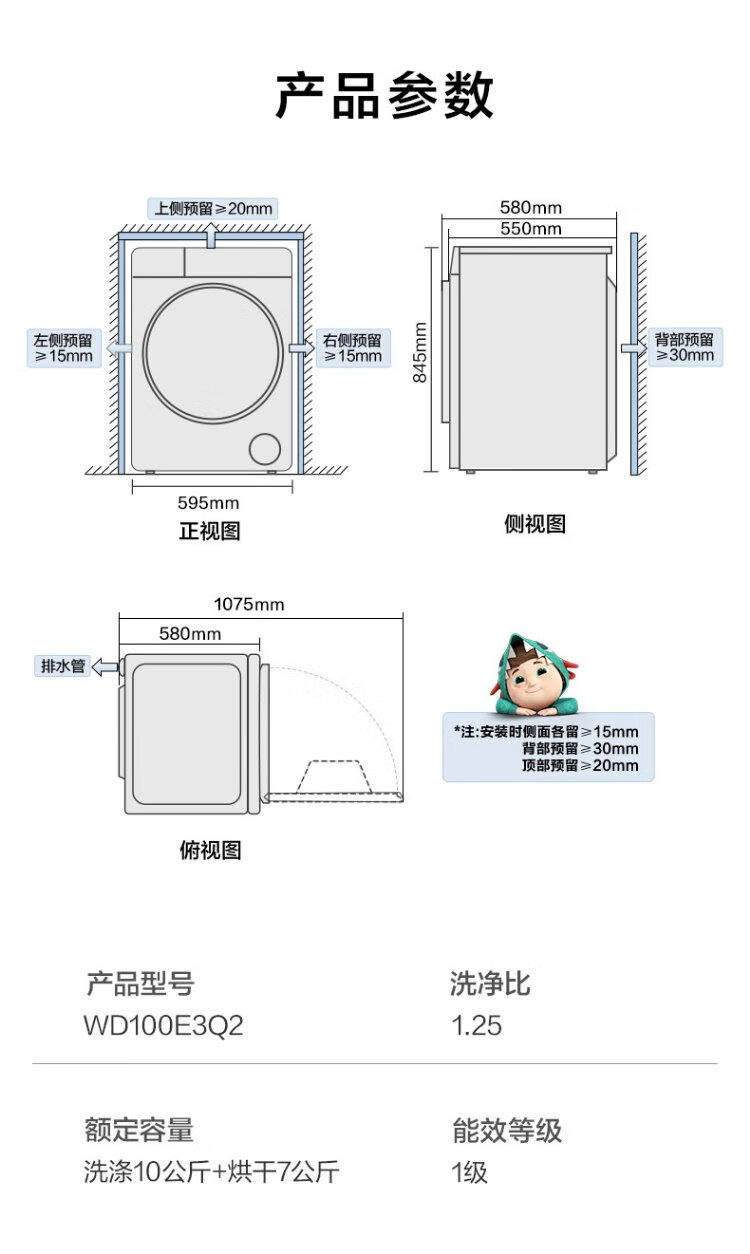 产品参数

上侧预留≥20mm

左侧预留
≥15mm

右侧预留
≥15mm

595mm

正视图

580mm

550mm

845mm

背部预留
≥30mm

侧视图

1075mm

580mm

排水管

俯视图

*注:安装时侧面各留≥15mm
背部预留≥30mm
顶部预留≥20mm

产品型号
WD100E3Q2

洗净比
1.25

额定容量
洗涤10公斤+烘干7公斤

能效等级
1级