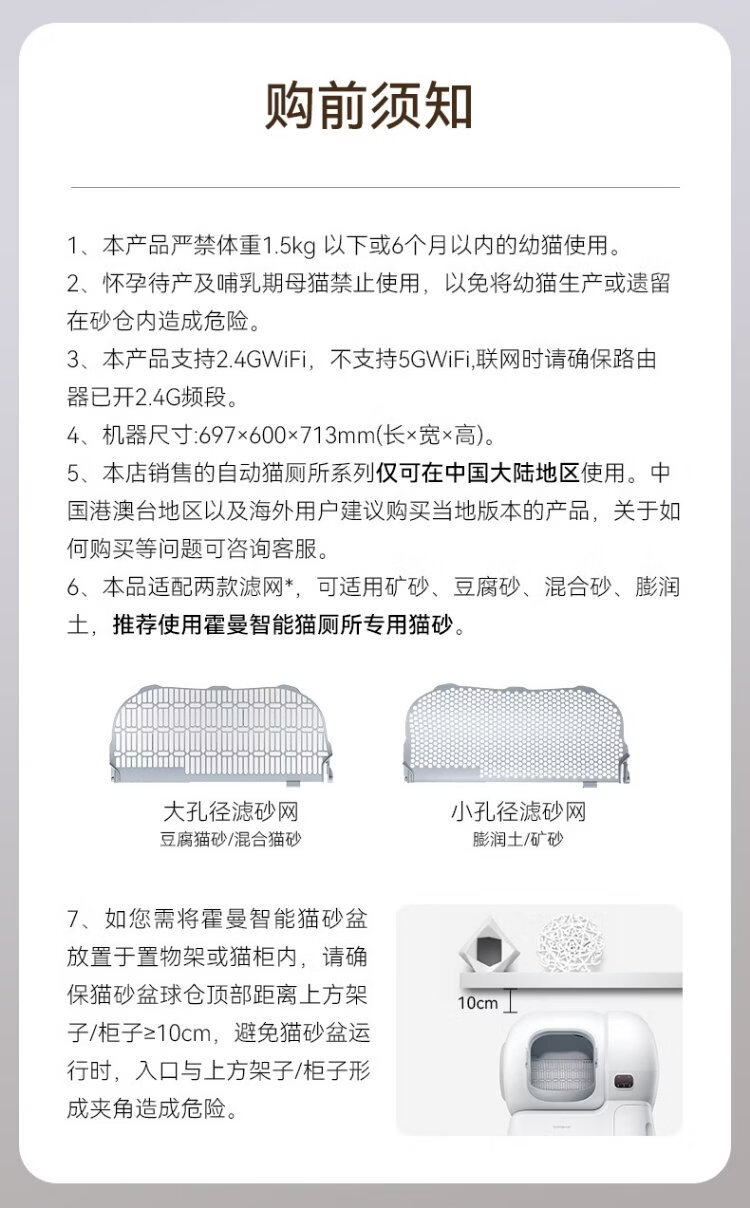 购前须知

1、本产品严禁体重1.5kg 以下或6个月以内的幼猫使用。

2、怀孕待产及哺乳期母猫禁止使用，以免将幼猫生产或遗留在砂仓内造成危险。

3、本产品支持2.4GWiFi，不支持5GWiFi,联网时请确保路由器已开2.4G频段。

4、机器尺寸:697×600×713mm(长×宽×高)。

5、本店销售的自动猫厕所系列仅可在中国大陆地区使用。中国港澳台地区以及海外用户建议购买当地版本的产品，关于如何购买等问题可咨询客服。

6、本品适配两款滤网*，可适用矿砂、豆腐砂、混合砂、膨润土，推荐使用霍曼智能猫厕所专用猫砂。

大孔径滤砂网
豆腐猫砂/混合猫砂

小孔径滤砂网
膨润土/矿砂

7、如您需将霍曼智能猫砂盆放置于置物架或猫柜内，请确保猫砂盆球仓顶部距离上方架子/柜子≥10cm，避免猫砂盆运行时，入口与上方架子/柜子形成夹角造成危险。

10cm