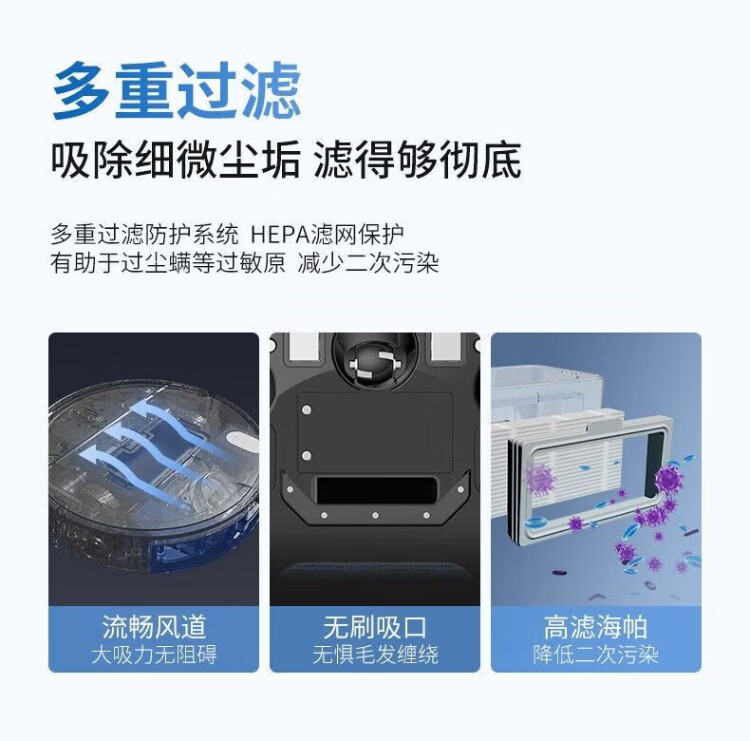 多重过滤
吸除细微尘垢 滤得够彻底

多重过滤防护系统 HEPA滤网保护
有助于过尘螨等过敏原 减少二次污染

流畅风道
大吸力无阻碍

无刷吸口
无惧毛发缠绕

高滤海帕
降低二次污染