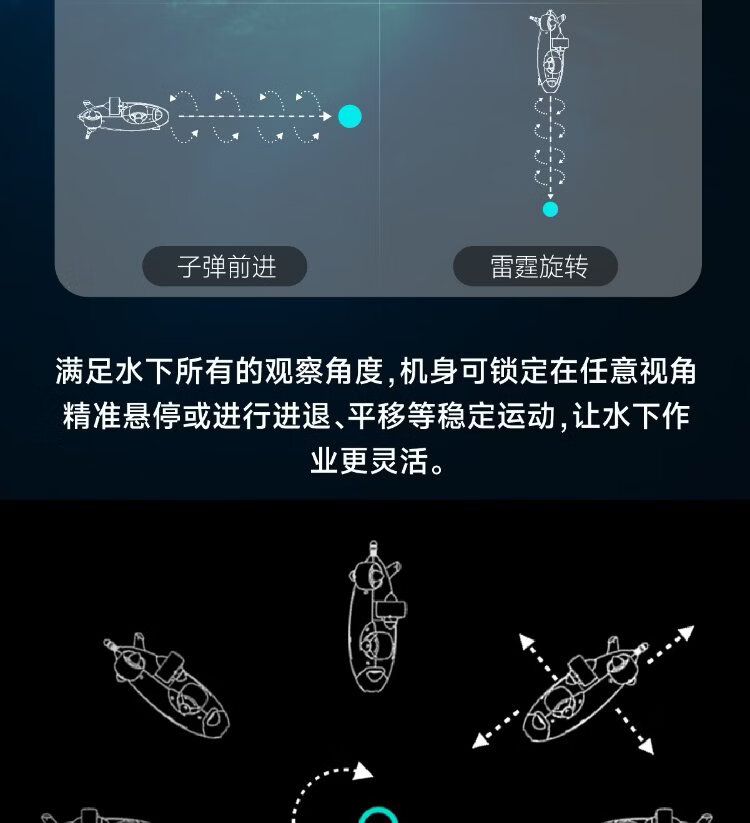 子弹前进

雷霆旋转

满足水下所有的观察角度,机身可锁定在任意视角精准悬停或进行进退、平移等稳定运动,让水下作业更灵活。