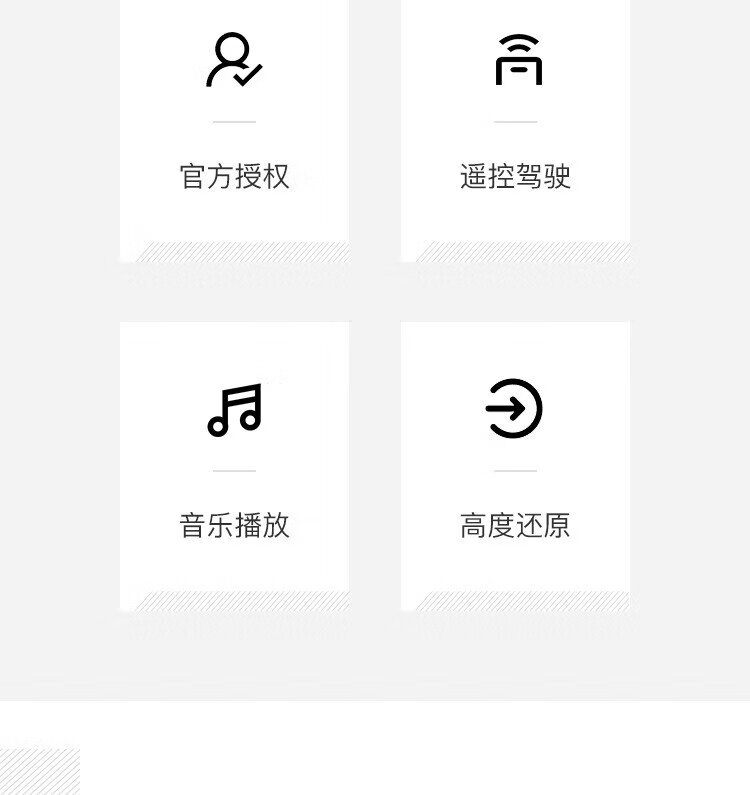 官方授权

遥控驾驶

音乐播放

高度还原