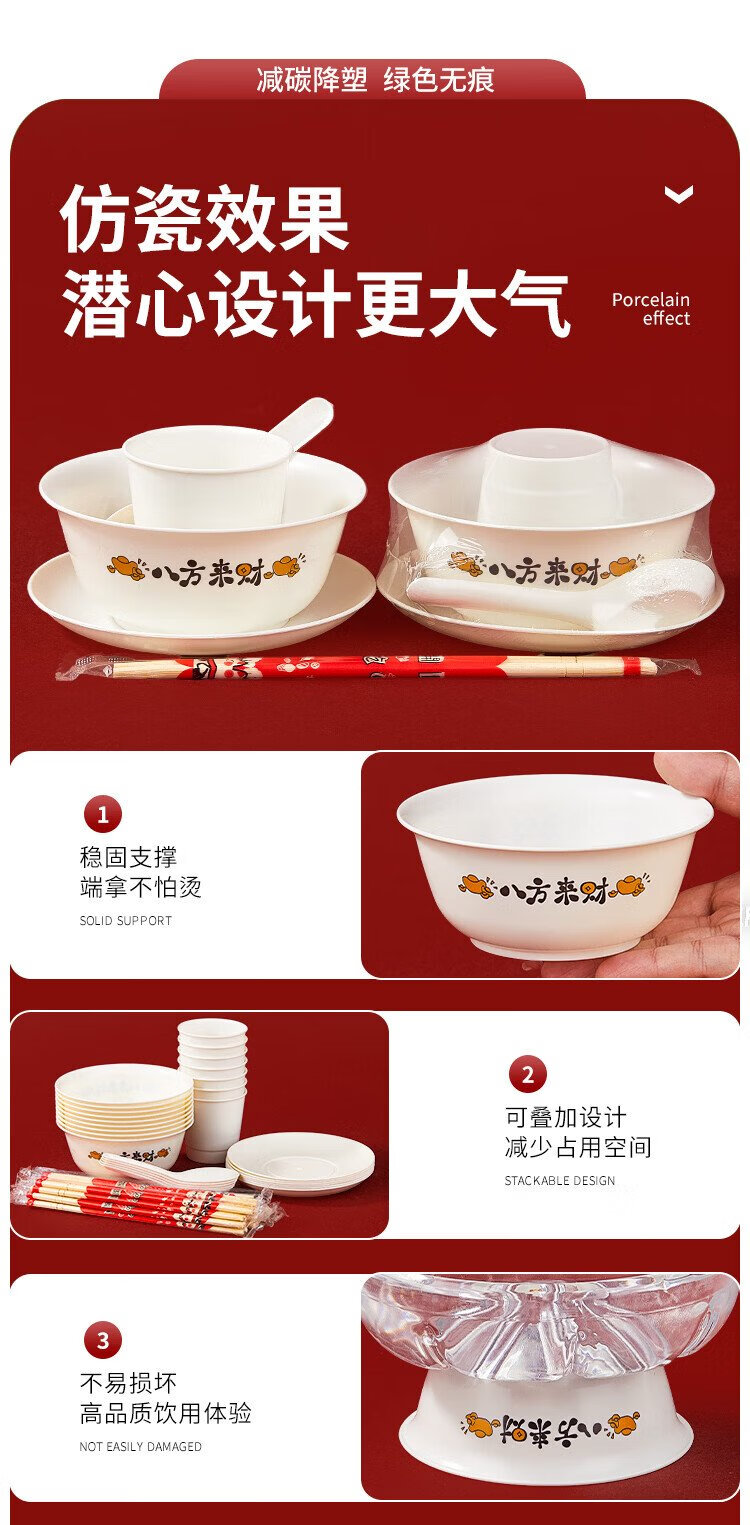 减碳降塑 绿色无痕

仿瓷效果
潜心设计更大气

Porcelain effect

八方来财

八方来财

1
稳固支撑
端拿不怕烫
SOLID SUPPORT

八方来财

2
可叠加设计
减少占用空间
STACKABLE DESIGN

3
不易损坏
高品质饮用体验
NOT EASILY DAMAGED

八方来财