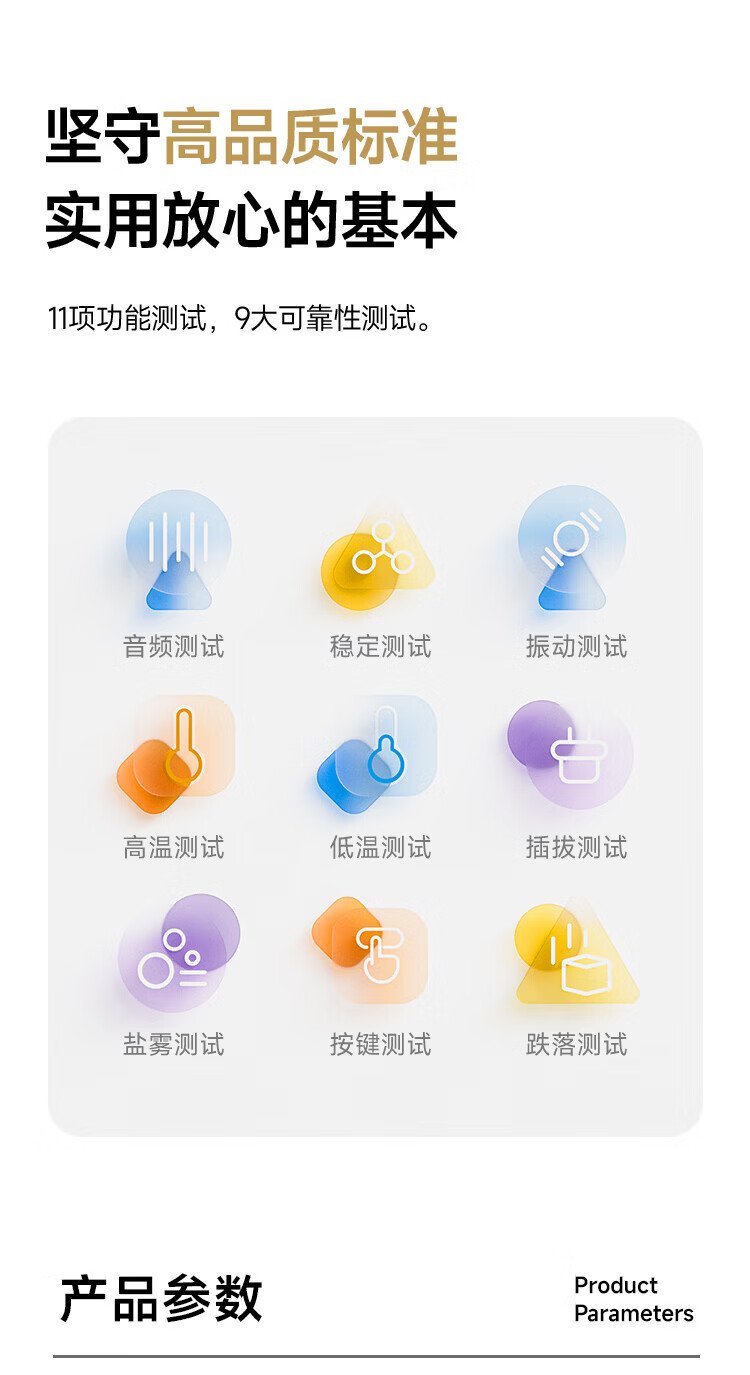 坚守高品质标准
实用放心的基本

11项功能测试，9大可靠性测试。

音频测试
稳定测试
振动测试
高温测试
低温测试
插拔测试
盐雾测试
按键测试
跌落测试

产品参数

Product
Parameters