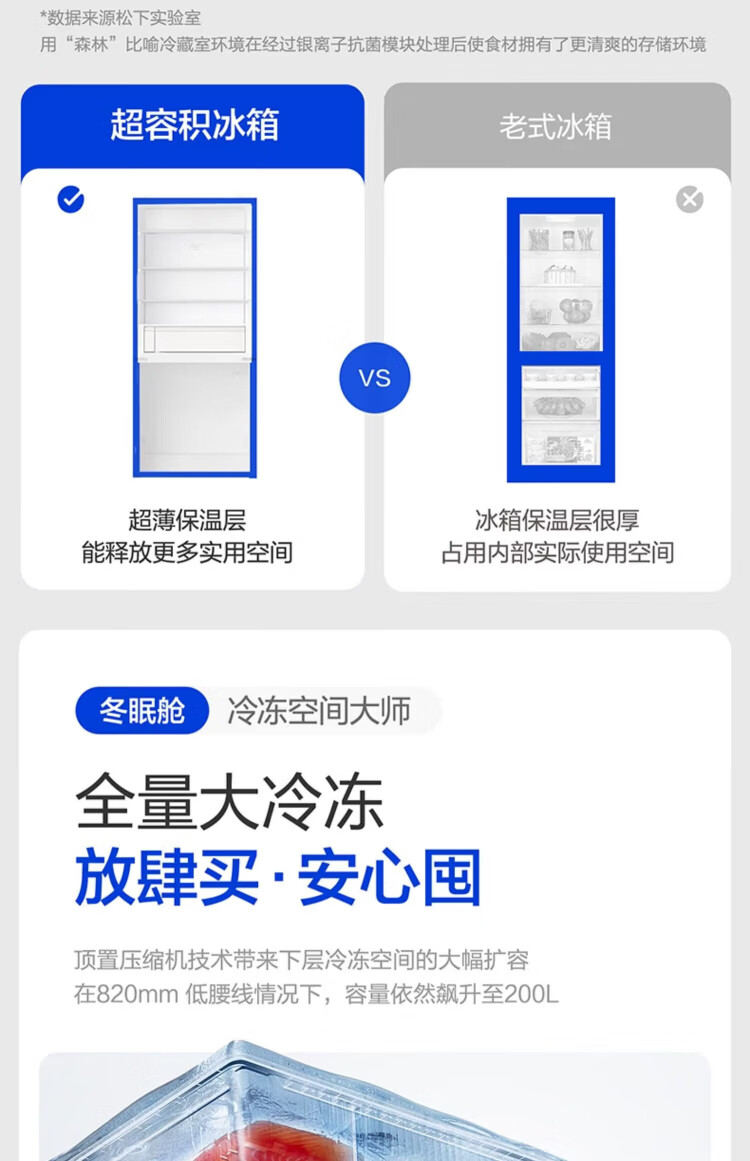 *数据来源松下实验室
用“森林”比喻冷藏室环境在经过银离子抗菌模块处理后使食材拥有了更清爽的存储环境

超容积冰箱

超薄保温层
能释放更多实用空间

VS

老式冰箱

冰箱保温层很厚
占用内部实际使用空间

冬眠舱 冷冻空间大师

全量大冷冻
放肆买·安心囤

顶置压缩机技术带来下层冷冻空间的大幅扩容
在820mm 低腰线情况下，容量依然飙升至200L