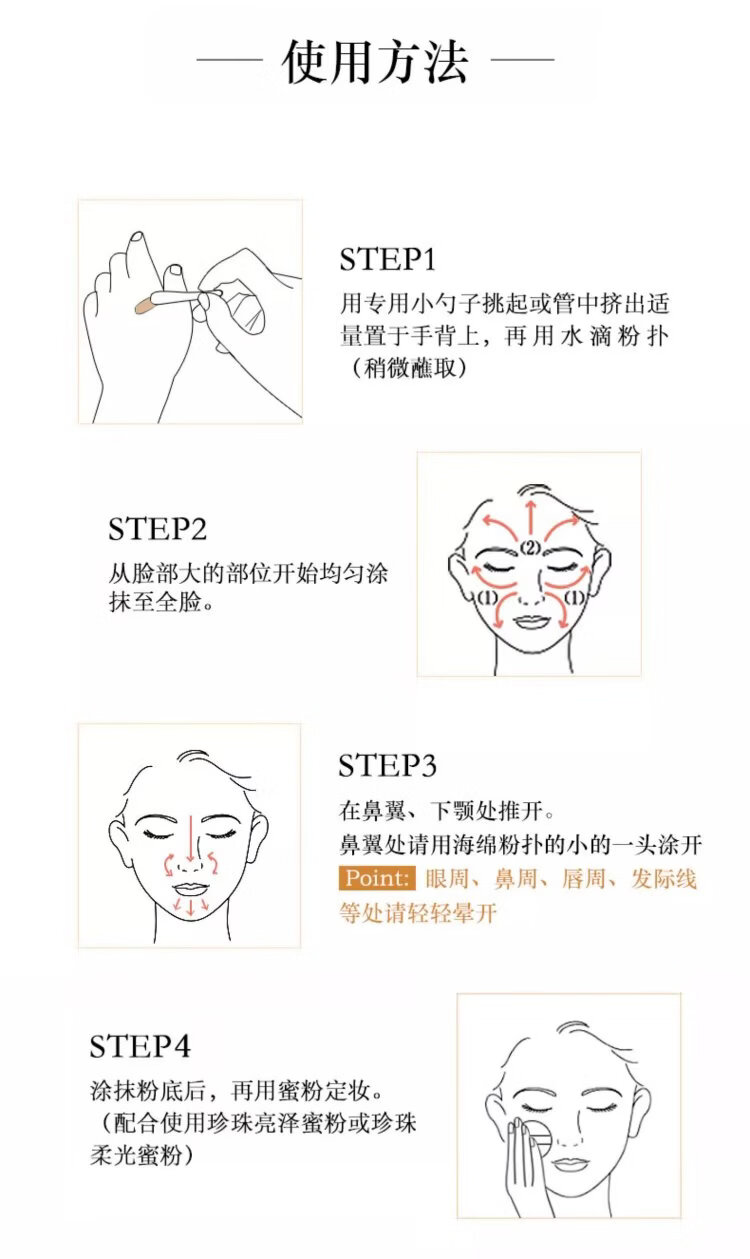 — 使用方法 —

STEP1
用专用小勺子挑起或管中挤出适量置于手背上，再用水滴粉扑（稍微蘸取）

STEP2
从脸部大的部位开始均匀涂抹至全脸。

(2)
(1)
(1)

STEP3
在鼻翼、下颚处推开。
鼻翼处请用海绵粉扑的小的一头涂开
Point: 眼周、鼻周、唇周、发际线等处请轻轻晕开

STEP4
涂抹粉底后，再用蜜粉定妆。
（配合使用珍珠亮泽蜜粉或珍珠柔光蜜粉）