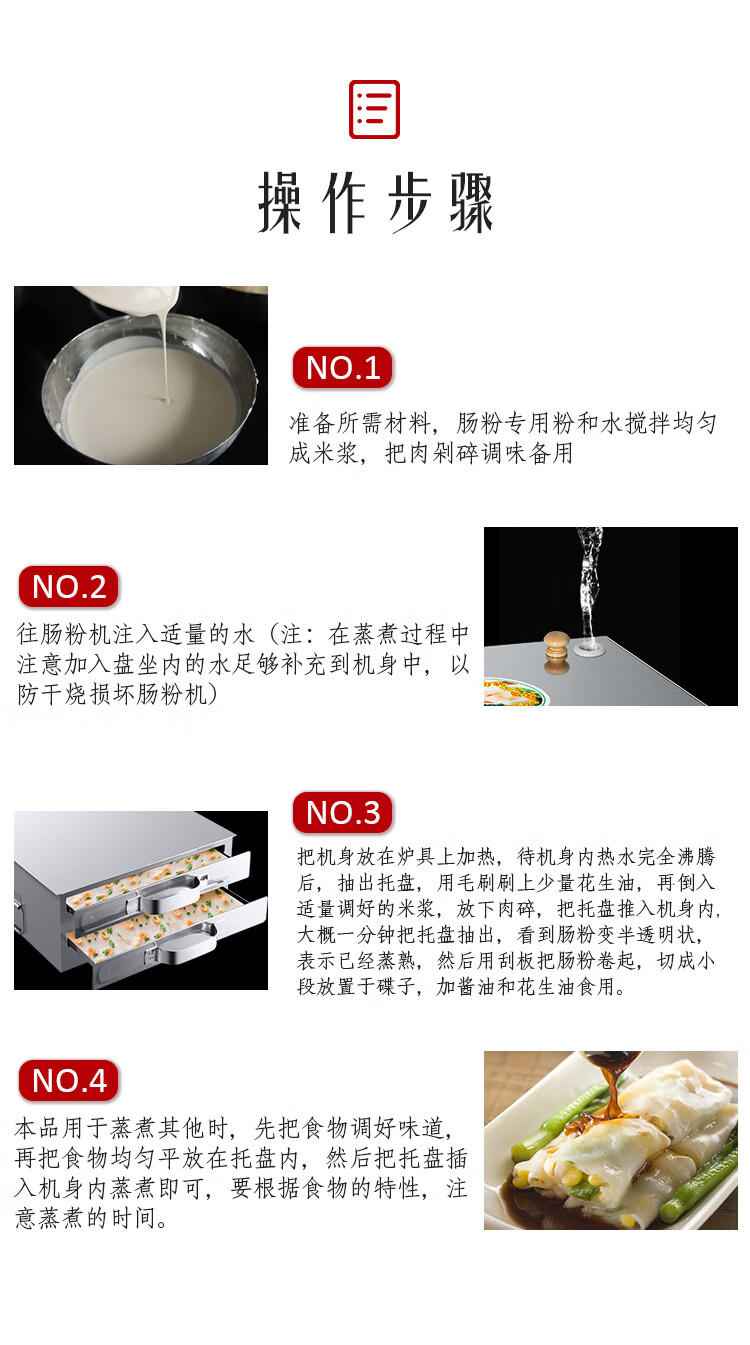 操作步骤

NO.1

准备所需材料，肠粉专用粉和水搅拌均匀成米浆，把肉剁碎调味备用

NO.2

往肠粉机注入适量的水（注：在蒸煮过程中注意加入盘坐内的水足够补充到机身中，以防干烧损坏肠粉机）

NO.3

把机身放在炉具上加热，待机身内热水完全沸腾后，抽出托盘，用毛刷刷上少量花生油，再倒入适量调好的米浆，放下肉碎，把托盘推入机身内，大概一分钟把托盘抽出，看到肠粉变半透明状，表示已经蒸熟，然后用刮板把肠粉卷起，切成小段放置于碟子，加酱油和花生油食用。

NO.4

本品用于蒸煮其他时，先把食物调好味道，再把食物均匀平放在托盘内，然后把托盘插入机身内蒸煮即可，要根据食物的特性，注意蒸煮的时间。