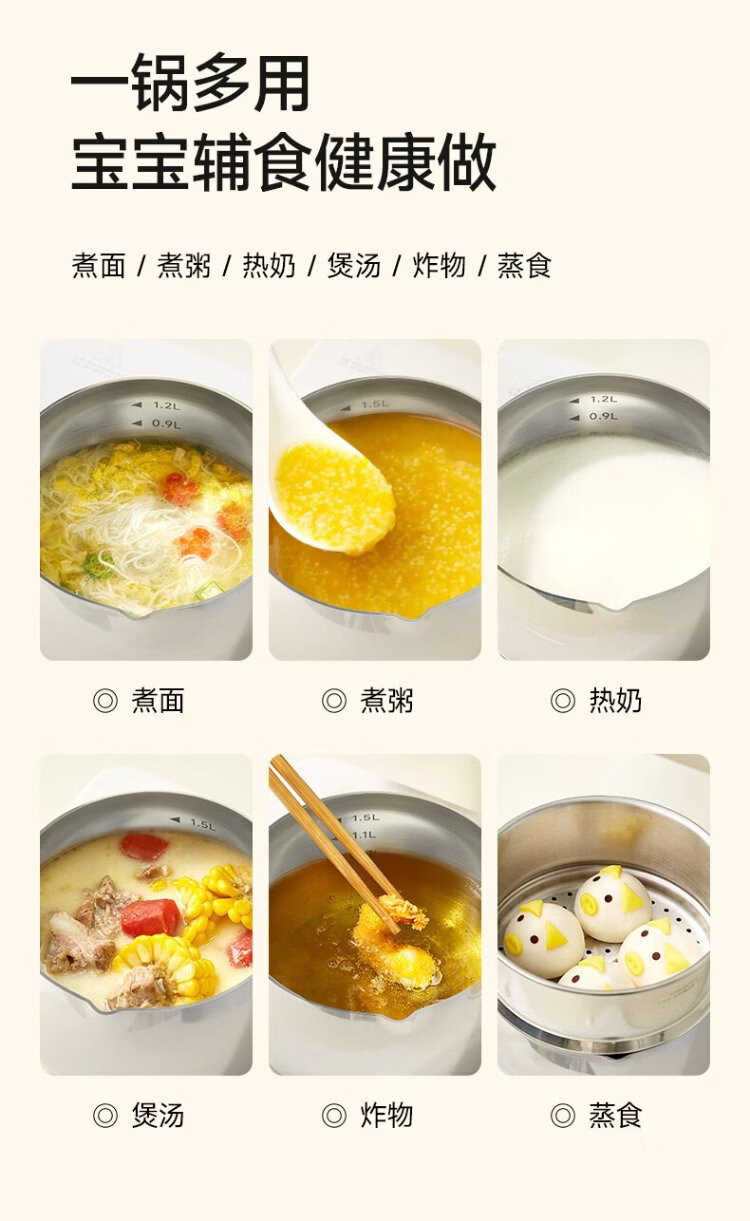 一锅多用
宝宝辅食健康做

煮面 / 煮粥 / 热奶 / 煲汤 / 炸物 / 蒸食

1.2L
0.9L

1.5L

1.2L
0.9L

◎ 煮面

◎ 煮粥

◎ 热奶

1.5L

1.5L
1.1L

◎ 煲汤

◎ 炸物

◎ 蒸食