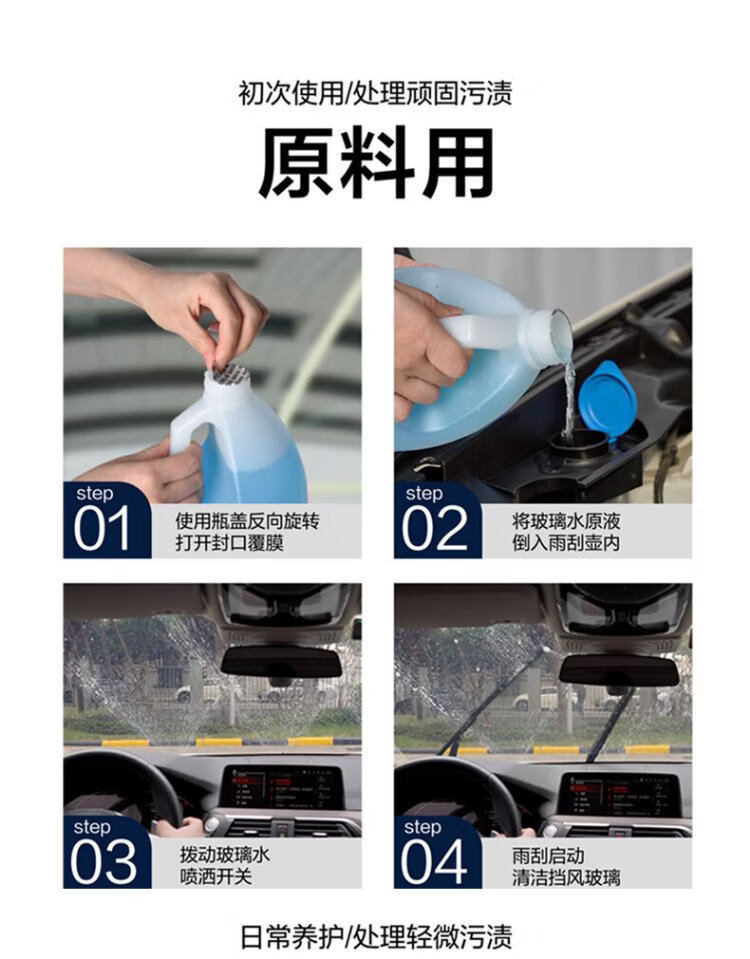 初次使用/处理顽固污渍

原料用

step
01
使用瓶盖反向旋转
打开封口覆膜

step
02
将玻璃水原液
倒入雨刮壶内

step
03
拨动玻璃水
喷洒开关

step
04
雨刮启动
清洁挡风玻璃

日常养护/处理轻微污渍