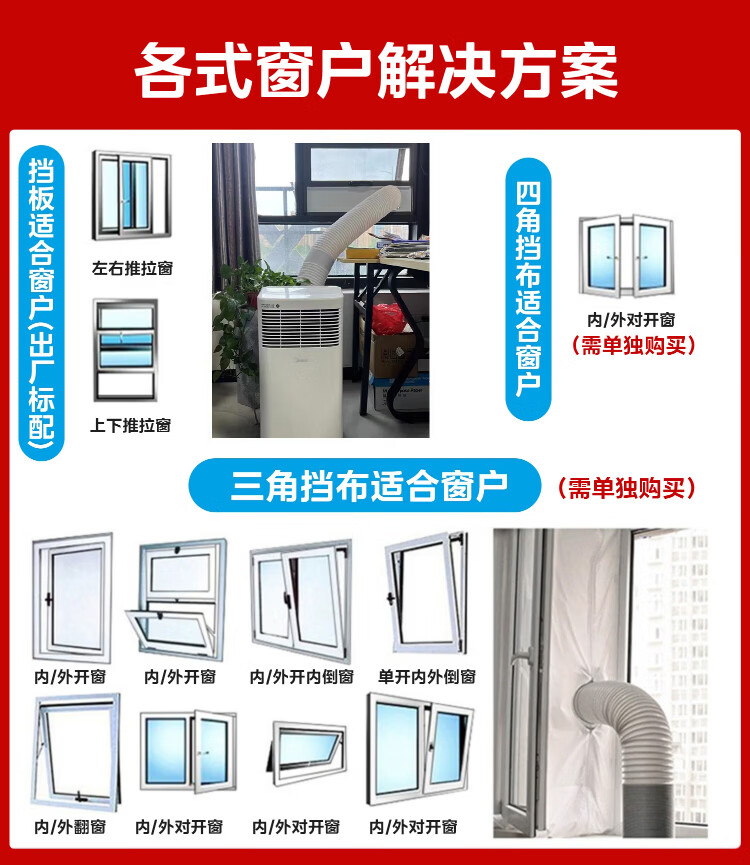 各式窗户解决方案

挡板适合窗户(出厂标配)

左右推拉窗

上下推拉窗

四角挡布适合窗户

内/外对开窗
(需单独购买)

三角挡布适合窗户
(需单独购买)

内/外开窗
内/外开窗
内/外开内倒窗
单开内外倒窗

内/外翻窗
内/外对开窗
内/外对开窗
内/外对开窗