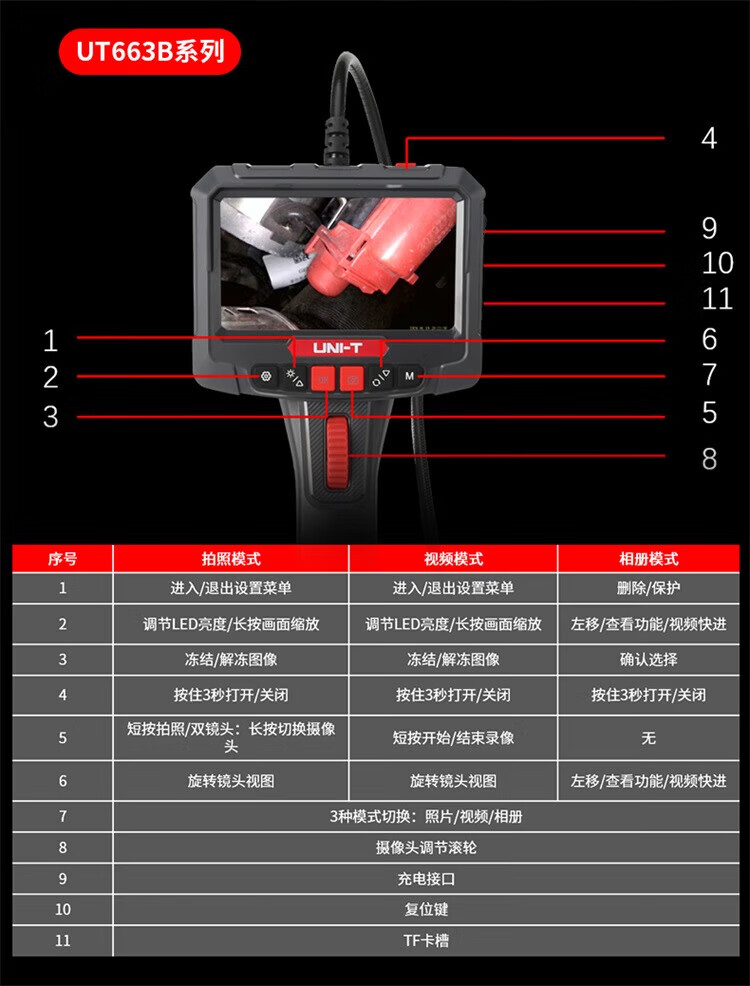 UT663B系列

4
9
10
11
1
6
2
7
3
5
8

UNI-T

M

| 序号 | 拍照模式 | 视频模式 | 相册模式 |
|---|---|---|---|
| 1 | 进入/退出设置菜单 | 进入/退出设置菜单 | 删除/保护 |
| 2 | 调节LED亮度/长按画面缩放 | 调节LED亮度/长按画面缩放 | 左移/查看功能/视频快进 |
| 3 | 冻结/解冻图像 | 冻结/解冻图像 | 确认选择 |
| 4 | 按住3秒打开/关闭 | 按住3秒打开/关闭 | 按住3秒打开/关闭 |
| 5 | 短按拍照/双镜头：长按切换摄像头 | 短按开始/结束录像 | 无 |
| 6 | 旋转镜头视图 | 旋转镜头视图 | 左移/查看功能/视频快进 |
| 7 | 3种模式切换：照片/视频/相册 | | |
| 8 | 摄像头调节滚轮 | | |
| 9 | 充电接口 | | |
| 10 | 复位键 | | |
| 11 | TF卡槽 | | |