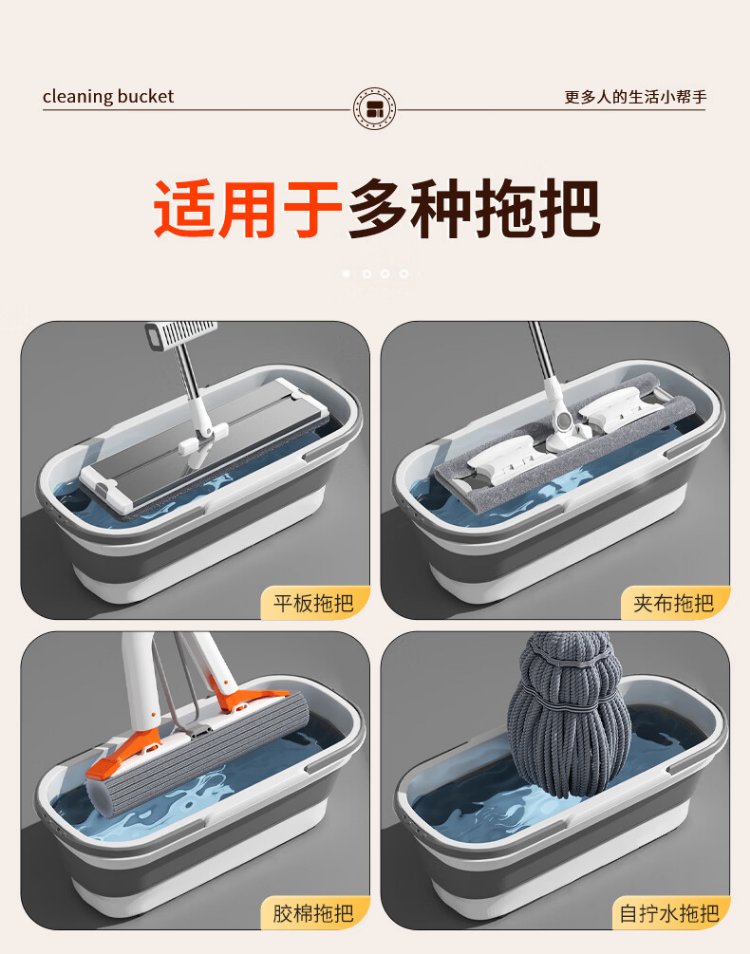 cleaning bucket

更多人的生活小帮手

适用于多种拖把

平板拖把

夹布拖把

胶棉拖把

自拧水拖把